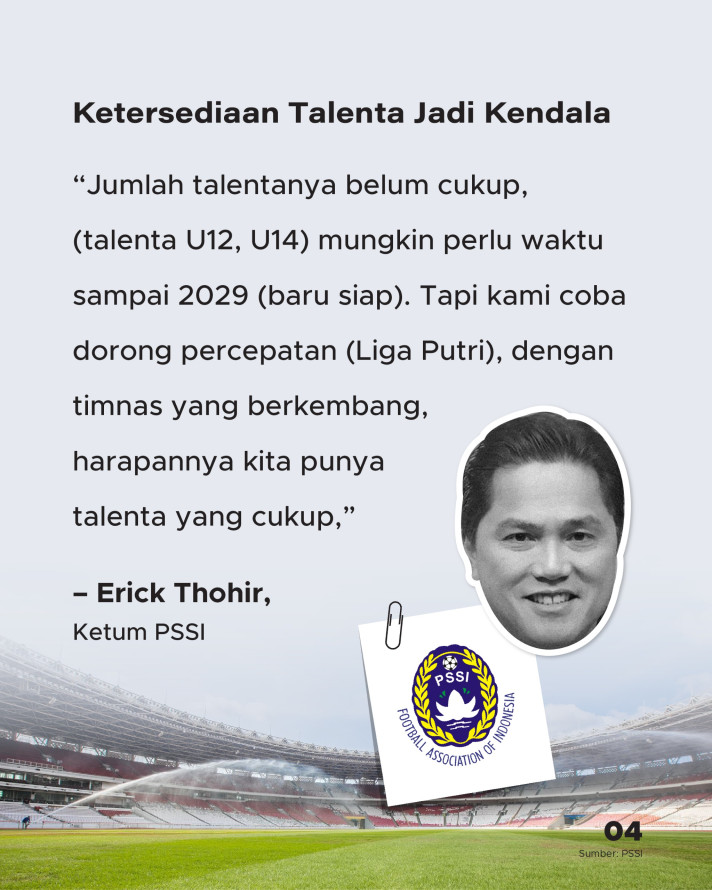 Ketersediaan Talenta Jadi Kendala

“Jumlah talentanya belum cukup, (talenta U12, U14) mungkin perlu waktu sampai 2029 (baru siap). Tapi kami coba dorong percepatan (Liga Putri), dengan timnas yang berkembang, harapannya kita punya talenta yang cukup,”

– Erick Thohir,
Ketum PSSI

PSSI
FOOTBALL ASSOCIATION OF INDONESIA

04
Sumber: PSSI