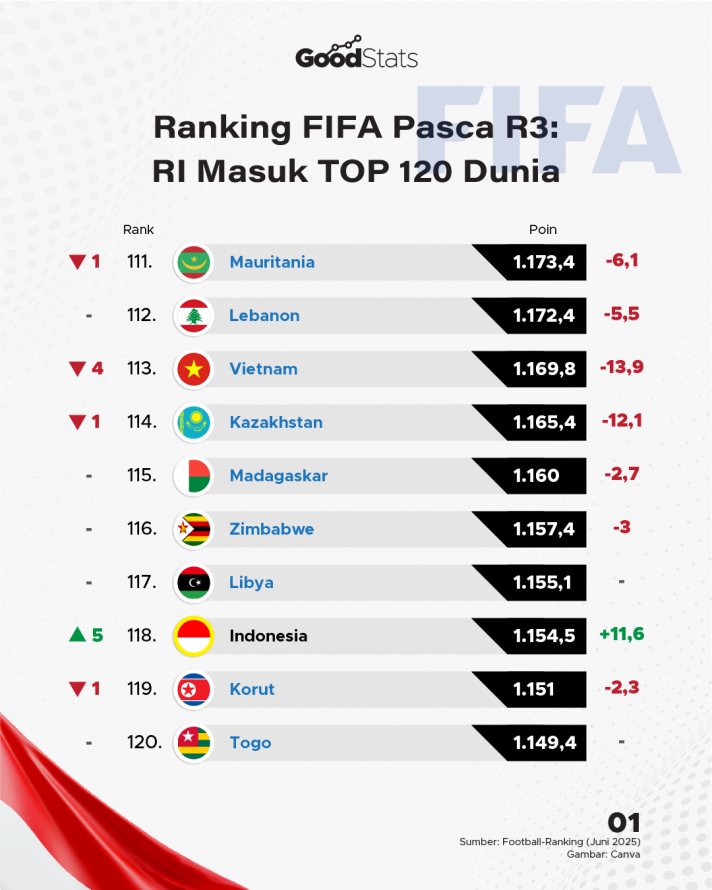 GoodStats

FIFA

Ranking FIFA Pasca R3: RI Masuk TOP 120 Dunia

| | Rank | | Poin | |
|---|---|---|---|---|
| ▼ 1 | 111. | Mauritania | 1.173,4 | -6,1 |
| - | 112. | Lebanon | 1.172,4 | -5,5 |
| ▼ 4 | 113. | Vietnam | 1.169,8 | -13,9 |
| ▼ 1 | 114. | Kazakhstan | 1.165,4 | -12,1 |
| - | 115. | Madagaskar | 1.160 | -2,7 |
| - | 116. | Zimbabwe | 1.157,4 | -3 |
| - | 117. | Libya | 1.155,1 | - |
| ▲ 5 | 118. | Indonesia | 1.154,5 | +11,6 |
| ▼ 1 | 119. | Korut | 1.151 | -2,3 |
| - | 120. | Togo | 1.149,4 | - |

01
Sumber: Football-Ranking (Juni 2025)
Gambar: Canva