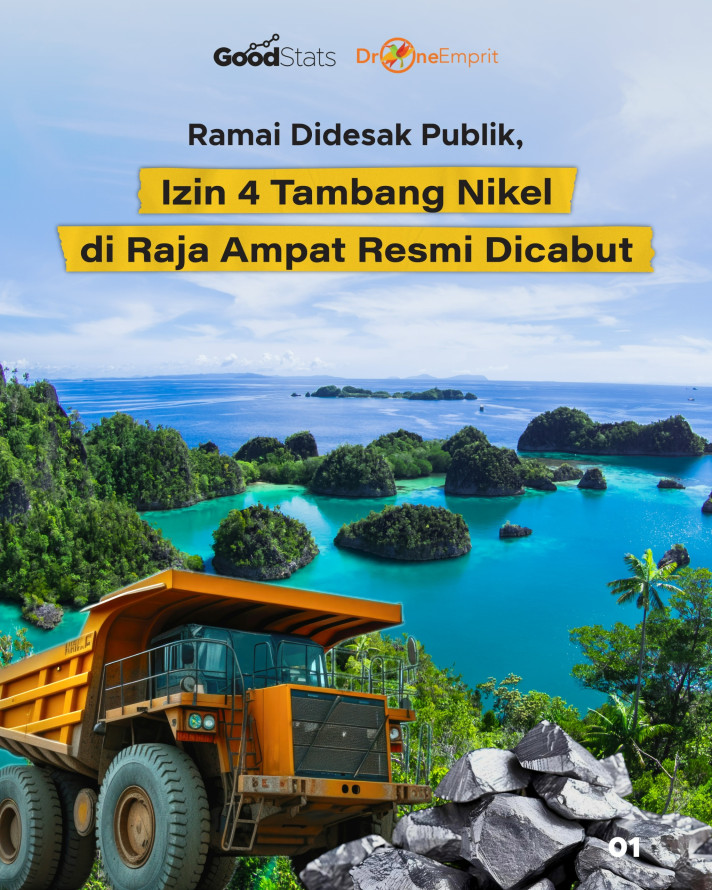 GoodStats DroneEmprit

Ramai Didesak Publik,

Izin 4 Tambang Nikel

di Raja Ampat Resmi Dicabut

01