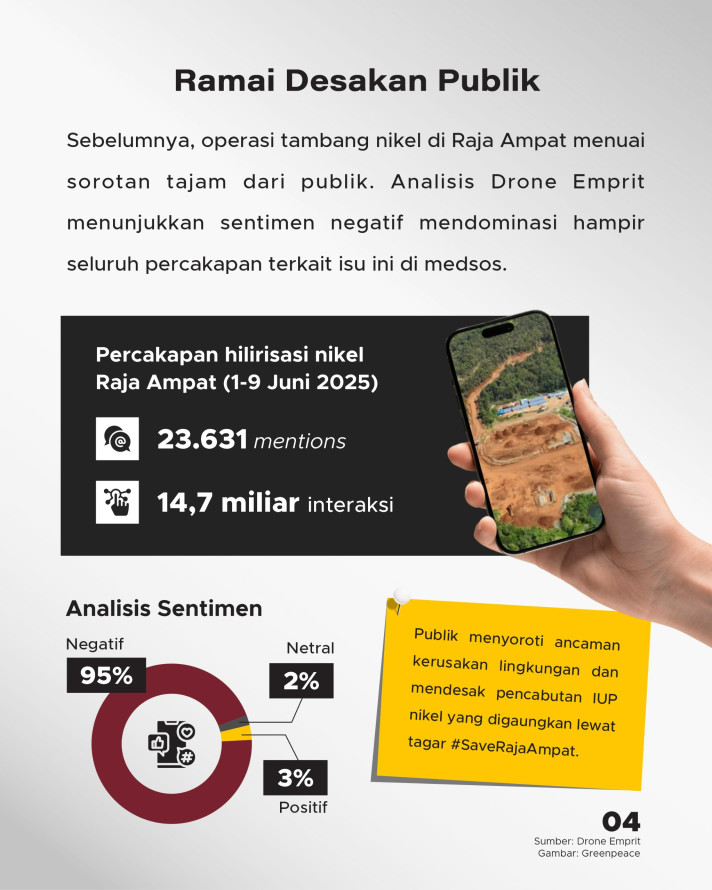 Ramai Desakan Publik

Sebelumnya, operasi tambang nikel di Raja Ampat menuai sorotan tajam dari publik. Analisis Drone Emprit menunjukkan sentimen negatif mendominasi hampir seluruh percakapan terkait isu ini di medsos.

Percakapan hilirisasi nikel Raja Ampat (1-9 Juni 2025)

23.631 mentions

14,7 miliar interaksi

Analisis Sentimen

Negatif
95%

Netral
2%

3%
Positif

Publik menyoroti ancaman kerusakan lingkungan dan mendesak pencabutan IUP nikel yang digaungkan lewat tagar #SaveRajaAmpat.

04
Sumber: Drone Emprit
Gambar: Greenpeace