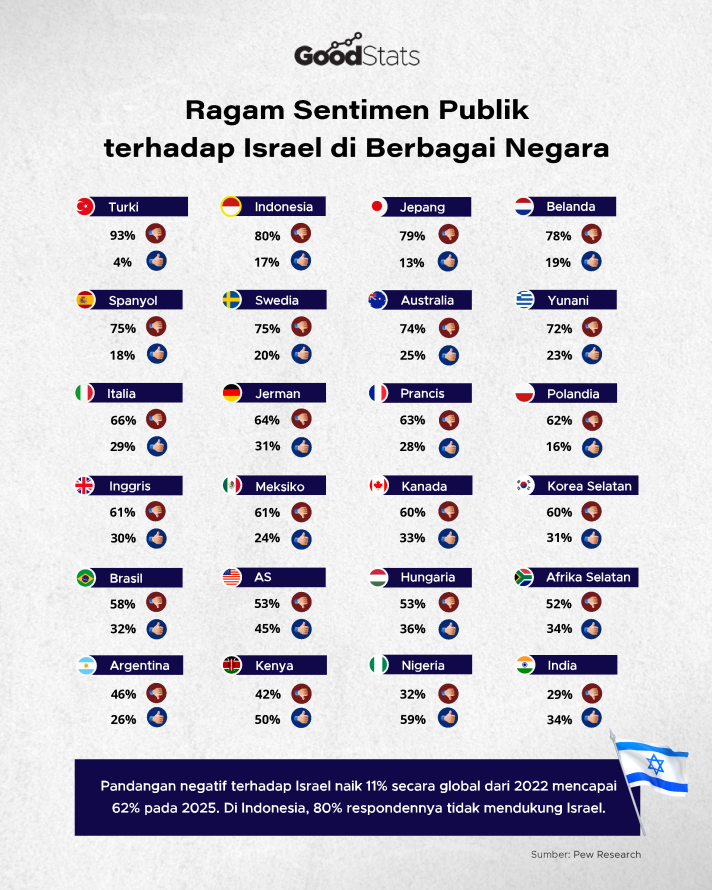 GoodStats

Ragam Sentimen Publik terhadap Israel di Berbagai Negara

Turki
93%
4%

Indonesia
80%
17%

Jepang
79%
13%

Belanda
78%
19%

Spanyol
75%
18%

Swedia
75%
20%

Australia
74%
25%

Yunani
72%
23%

Italia
66%
29%

Jerman
64%
31%

Prancis
63%
28%

Polandia
62%
16%

Inggris
61%
30%

Meksiko
61%
24%

Kanada
60%
33%

Korea Selatan
60%
31%

Brasil
58%
32%

AS
53%
45%

Hungaria
53%
36%

Afrika Selatan
52%
34%

Argentina
46%
26%

Kenya
42%
50%

Nigeria
32%
59%

India
29%
34%

Pandangan negatif terhadap Israel naik 11% secara global dari 2022 mencapai 62% pada 2025. Di Indonesia, 80% respondennya tidak mendukung Israel.

Sumber: Pew Research