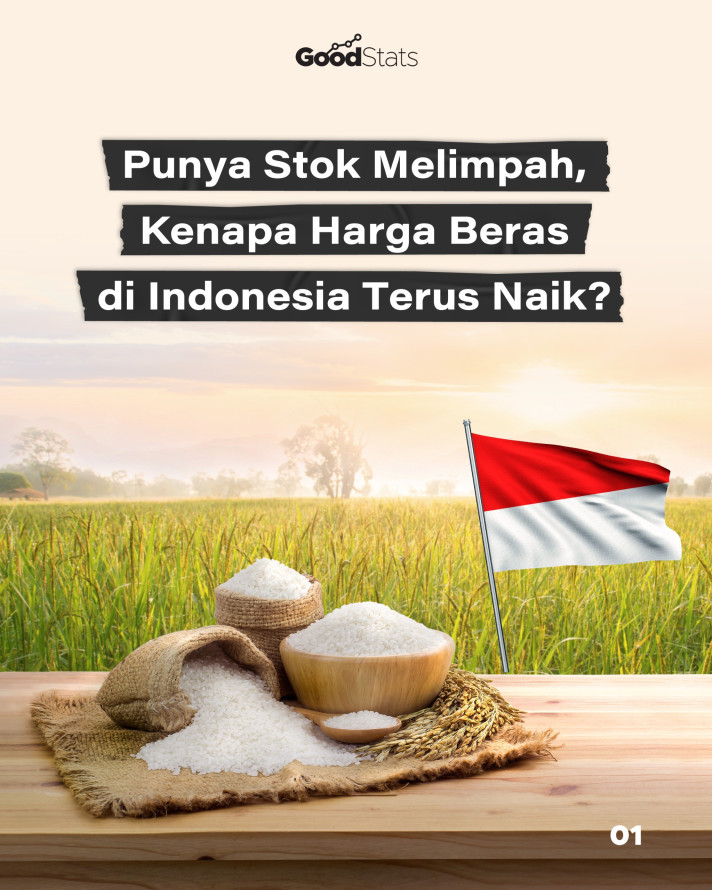 GoodStats

Punya Stok Melimpah, Kenapa Harga Beras di Indonesia Terus Naik?

01