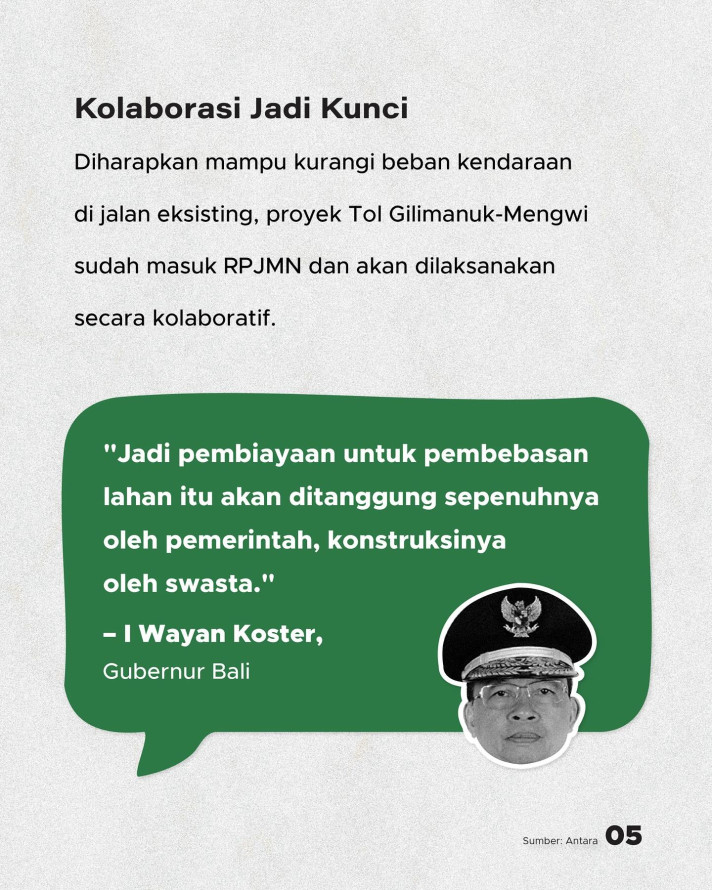 Kolaborasi Jadi Kunci

Diharapkan mampu kurangi beban kendaraan di jalan eksisting, proyek Tol Gilimanuk-Mengwi sudah masuk RPJMN dan akan dilaksanakan secara kolaboratif.

"Jadi pembiayaan untuk pembebasan lahan itu akan ditanggung sepenuhnya oleh pemerintah, konstruksinya oleh swasta."

– I Wayan Koster,
Gubernur Bali

Sumber: Antara 05