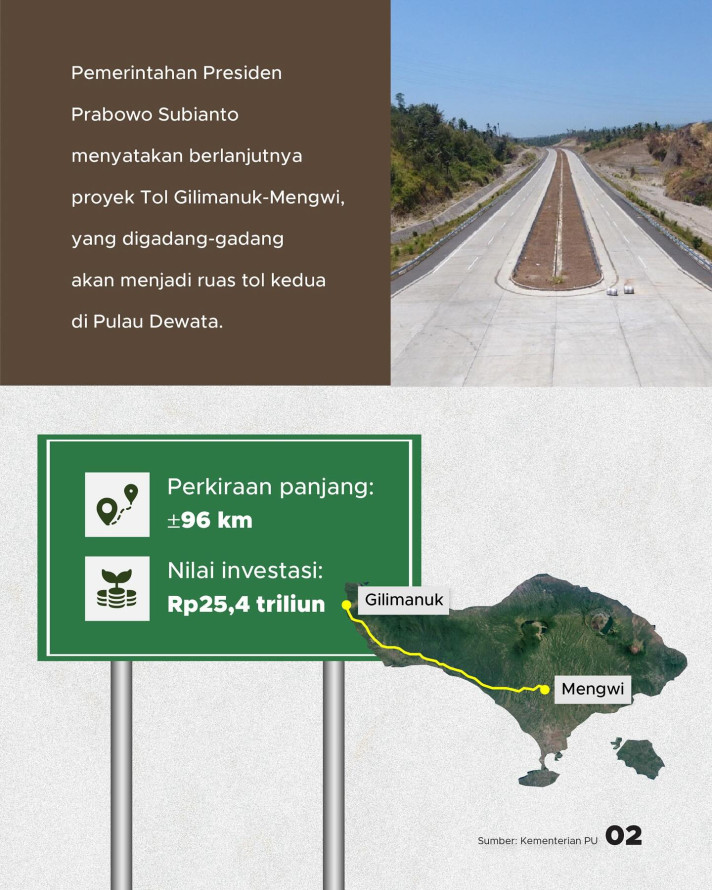 Pemerintahan Presiden Prabowo Subianto menyatakan berlanjutnya proyek Tol Gilimanuk-Mengwi, yang digadang-gadang akan menjadi ruas tol kedua di Pulau Dewata.

Perkiraan panjang:
±96 km

Nilai investasi:
Rp25,4 triliun

Gilimanuk

Mengwi

Sumber: Kementerian PU

02