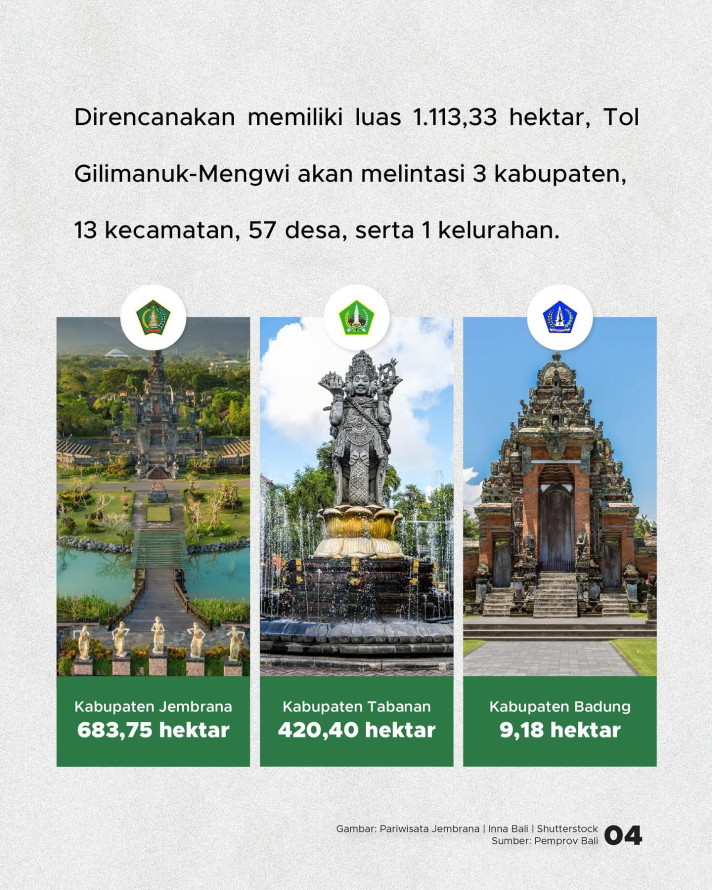 Direncanakan memiliki luas 1.113,33 hektar, Tol Gilimanuk-Mengwi akan melintasi 3 kabupaten, 13 kecamatan, 57 desa, serta 1 kelurahan.

Kabupaten Jembrana
683,75 hektar

Kabupaten Tabanan
420,40 hektar

Kabupaten Badung
9,18 hektar

Gambar: Pariwisata Jembrana | Inna Bali | Shutterstock
Sumber: Pemprov Bali

04