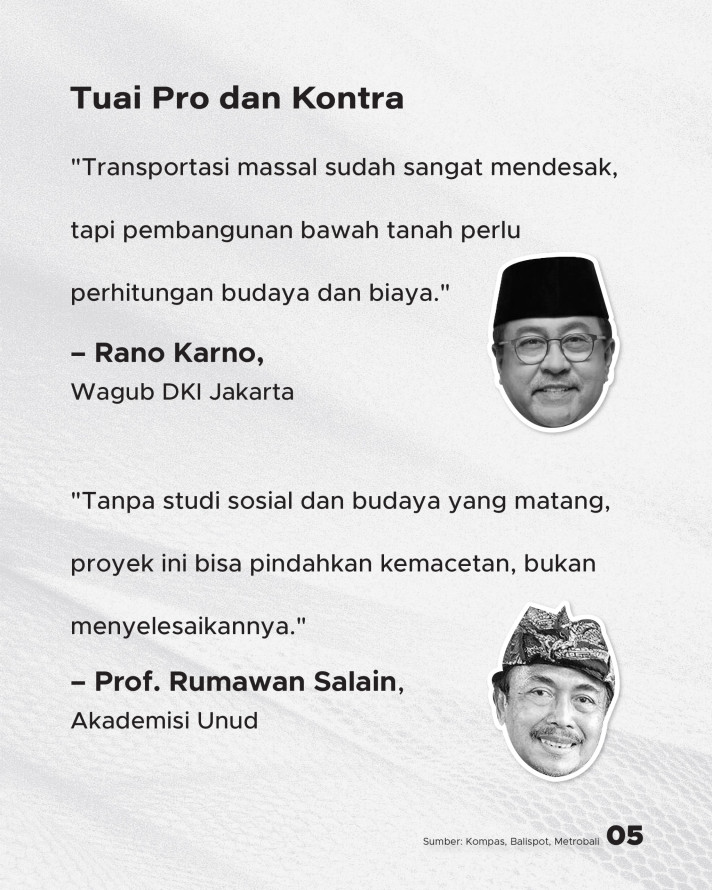 Tuai Pro dan Kontra

"Transportasi massal sudah sangat mendesak, tapi pembangunan bawah tanah perlu perhitungan budaya dan biaya."

– Rano Karno,
Wagub DKI Jakarta

"Tanpa studi sosial dan budaya yang matang, proyek ini bisa pindahkan kemacetan, bukan menyelesaikannya."

– Prof. Rumawan Salain,
Akademisi Unud

Sumber: Kompas, Balispot, Metrobali 05