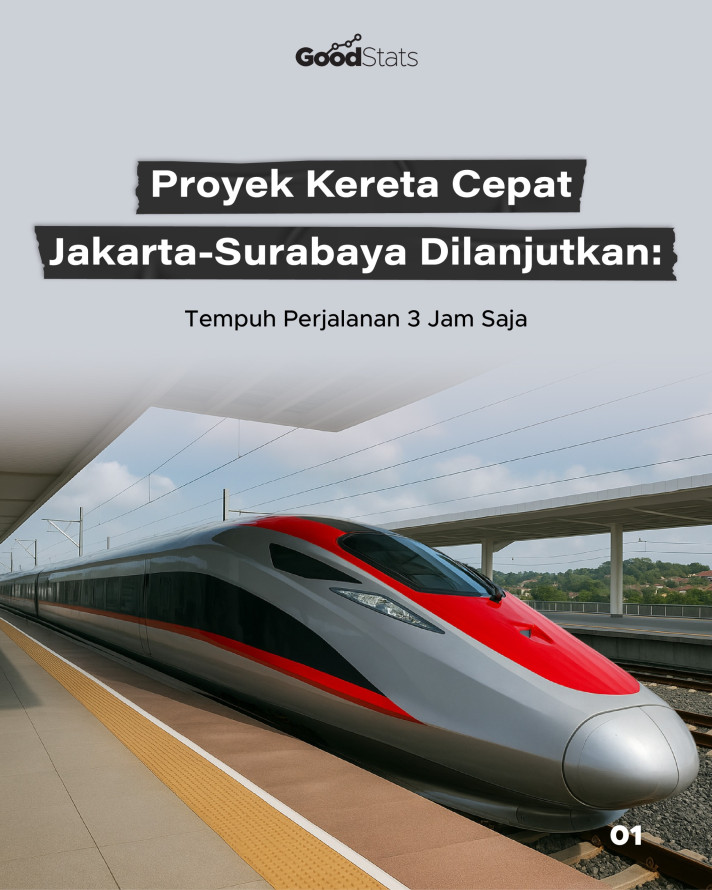 GoodStats

Proyek Kereta Cepat Jakarta-Surabaya Dilanjutkan:

Tempuh Perjalanan 3 Jam Saja

01