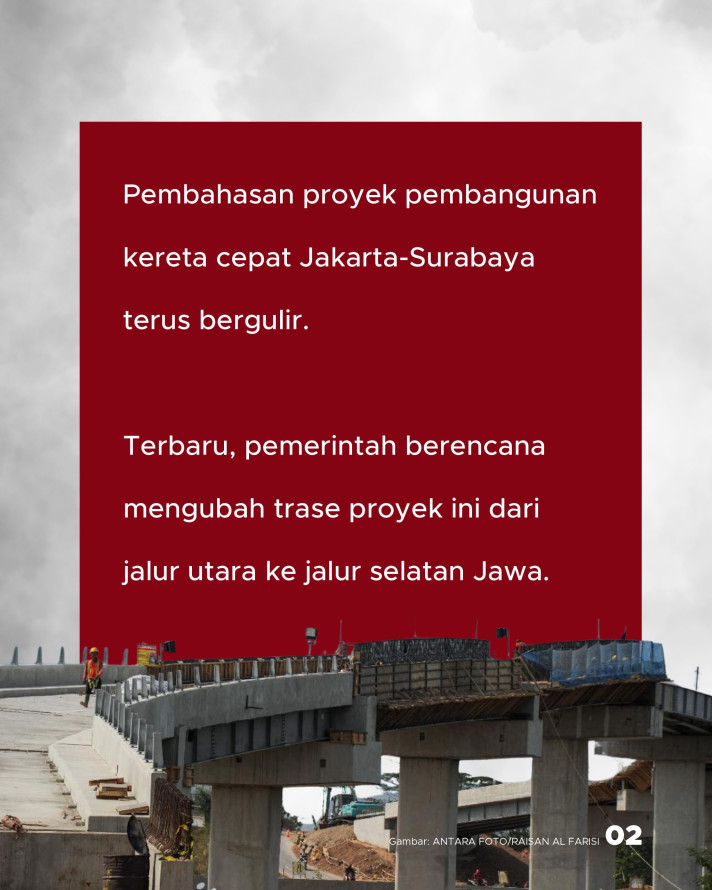 Pembahasan proyek pembangunan kereta cepat Jakarta-Surabaya terus bergulir.

Terbaru, pemerintah berencana mengubah trase proyek ini dari jalur utara ke jalur selatan Jawa.

Gambar: ANTARA FOTO/RAISAN AL FARISI

02