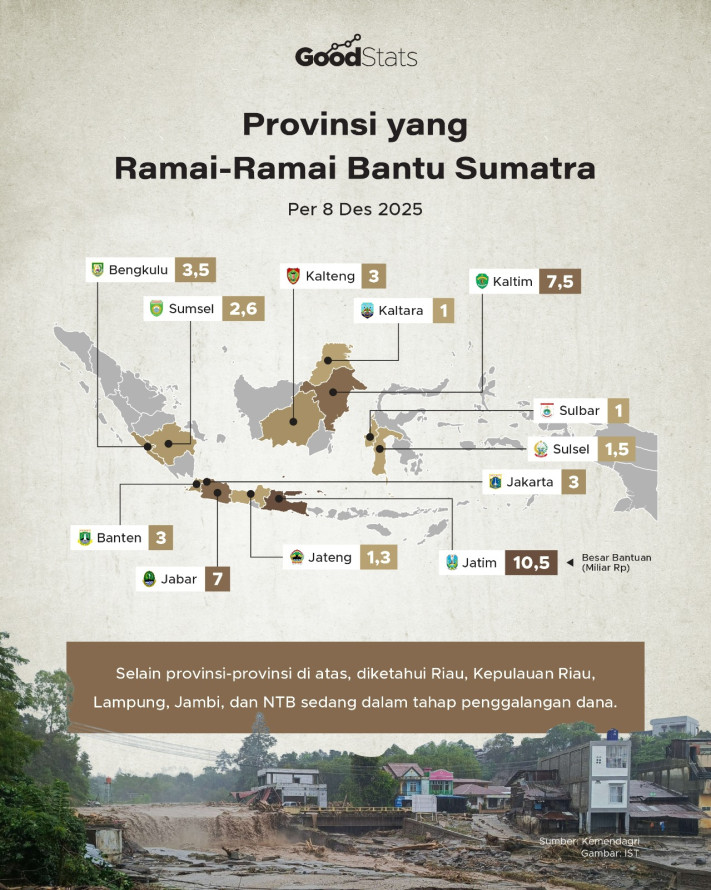 GoodStats

Provinsi yang Ramai-Ramai Bantu Sumatra

Per 8 Des 2025

Bengkulu 3,5

Sumsel 2,6

Kalteng 3

Kaltara 1

Kaltim 7,5

Sulbar 1

Sulsel 1,5

Jakarta 3

Banten 3

Jabar 7

Jateng 1,3

Jatim 10,5

Besar Bantuan (Miliar Rp)

Selain provinsi-provinsi di atas, diketahui Riau, Kepulauan Riau, Lampung, Jambi, dan NTB sedang dalam tahap penggalangan dana.

Sumber: Kemendagri
Gambar: IST