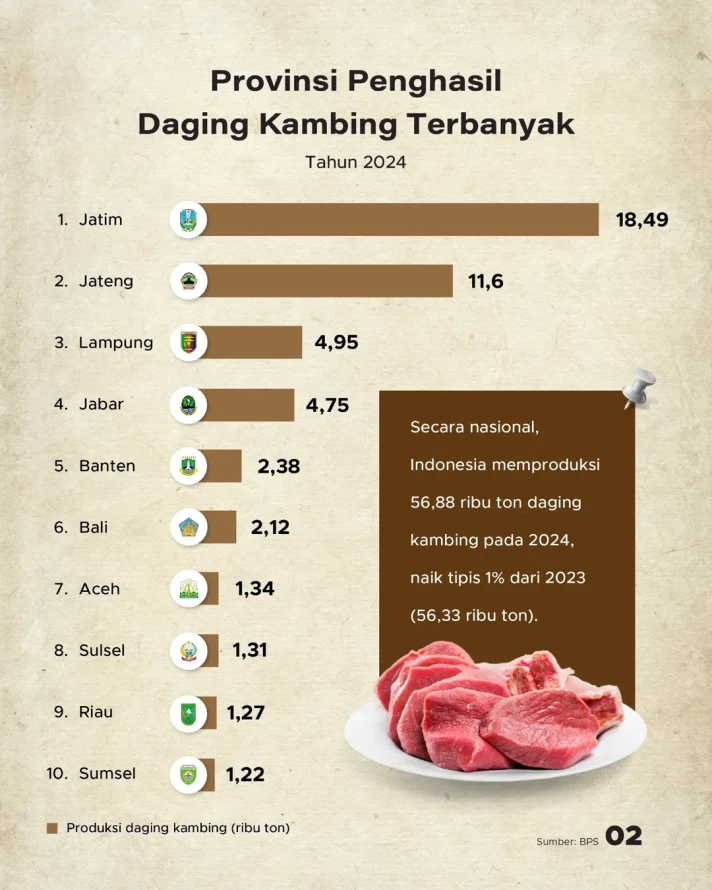 Provinsi Penghasil Daging Kambing Terbanyak

Tahun 2024

1. Jatim 18,49
2. Jateng 11,6
3. Lampung 4,95
4. Jabar 4,75
5. Banten 2,38
6. Bali 2,12
7. Aceh 1,34
8. Sulsel 1,31
9. Riau 1,27
10. Sumsel 1,22

Secara nasional, Indonesia memproduksi 56,88 ribu ton daging kambing pada 2024, naik tipis 1% dari 2023 (56,33 ribu ton).

Produksi daging kambing (ribu ton)

Sumber: BPS

02