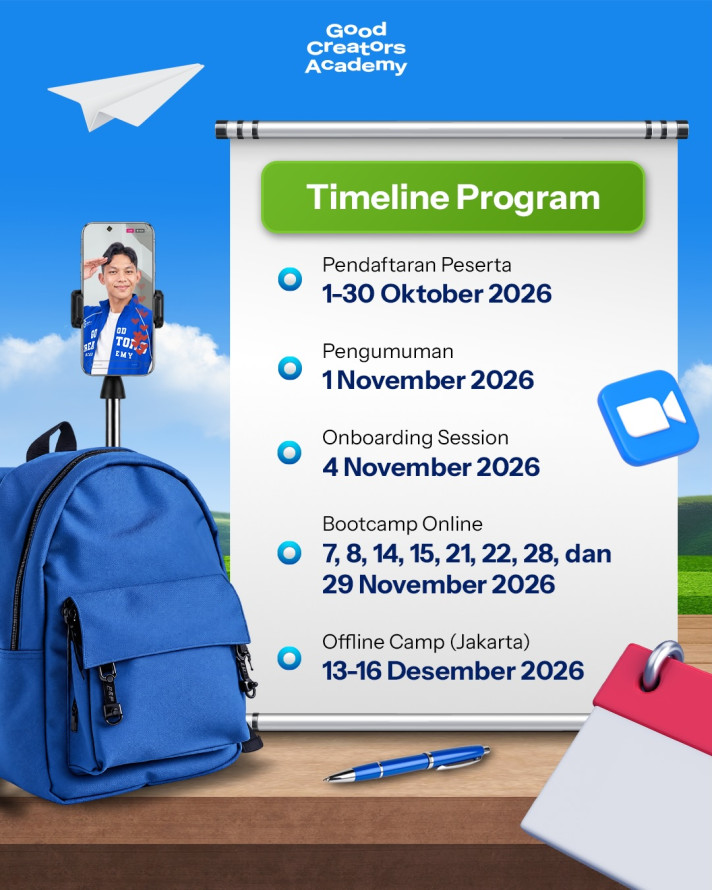 Good
Creators
Academy

Timeline Program

Pendaftaran Peserta
1-30 Oktober 2026

Pengumuman
1 November 2026

Onboarding Session
4 November 2026

Bootcamp Online
7, 8, 14, 15, 21, 22, 28, dan 29 November 2026

Offline Camp (Jakarta)
13-16 Desember 2026