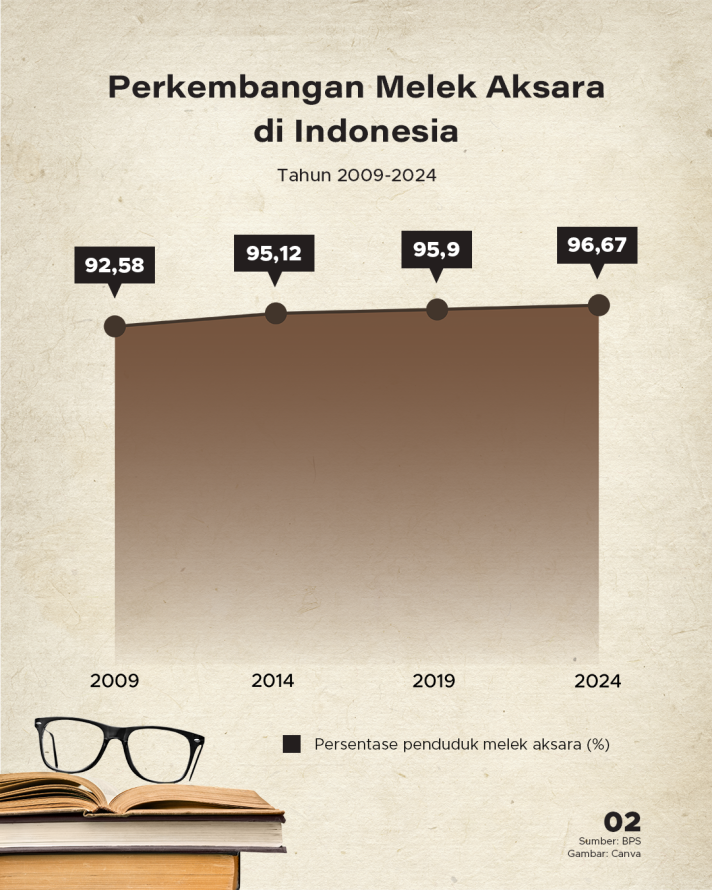 Perkembangan Melek Aksara di Indonesia

Tahun 2009-2024

92,58
95,12
95,9
96,67

2009
2014
2019
2024

Persentase penduduk melek aksara (%)

02
Sumber: BPS
Gambar: Canva