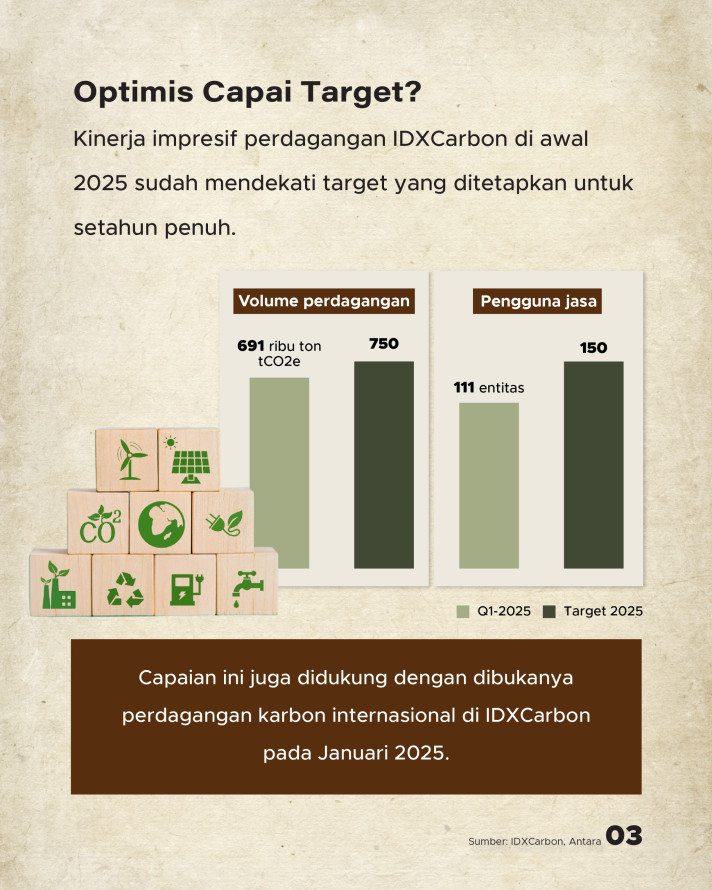 Optimis Capai Target?

Kinerja impresif perdagangan IDXCarbon di awal 2025 sudah mendekati target yang ditetapkan untuk setahun penuh.

Volume perdagangan

691 ribu ton tCO2e

750

Pengguna jasa

111 entitas

150

$CO^2$

Q1-2025 Target 2025

Capaian ini juga didukung dengan dibukanya perdagangan karbon internasional di IDXCarbon pada Januari 2025.

Sumber: IDXCarbon, Antara 03