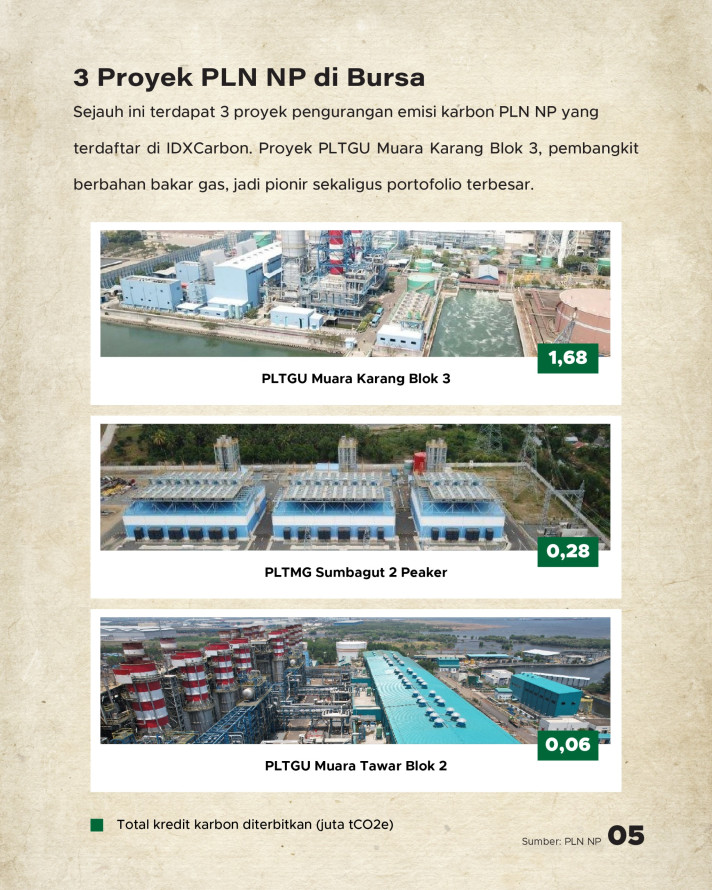 3 Proyek PLN NP di Bursa

Sejauh ini terdapat 3 proyek pengurangan emisi karbon PLN NP yang terdaftar di IDXCarbon. Proyek PLTGU Muara Karang Blok 3, pembangkit berbahan bakar gas, jadi pionir sekaligus portofolio terbesar.

1,68

PLTGU Muara Karang Blok 3

0,28

PLTMG Sumbagut 2 Peaker

0,06

PLTGU Muara Tawar Blok 2

Total kredit karbon diterbitkan (juta tCO2e)

Sumber: PLN NP 05