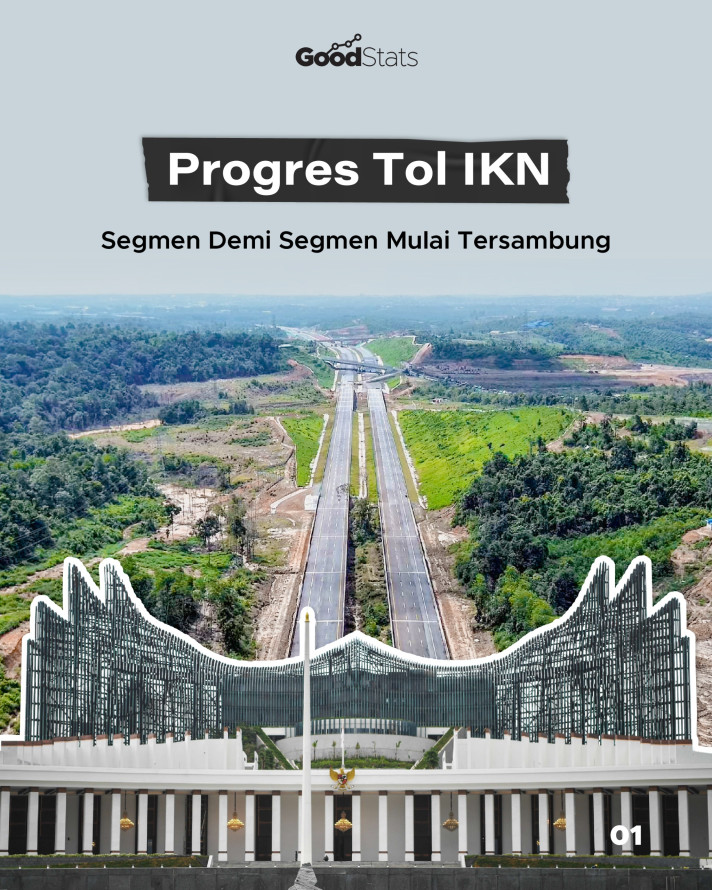 GoodStats

Progres Tol IKN

Segmen Demi Segmen Mulai Tersambung

01