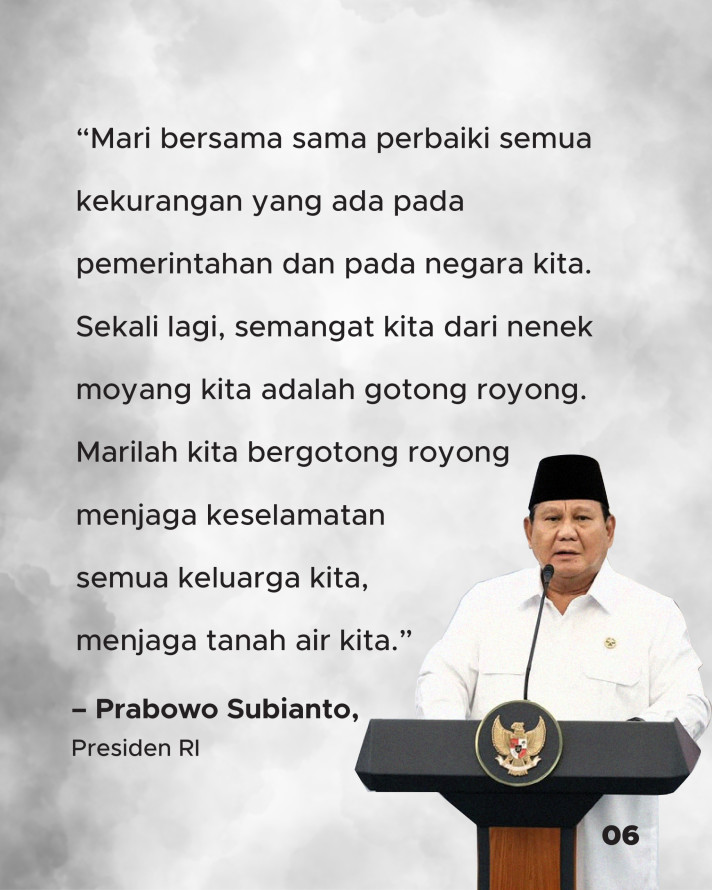 “Mari bersama sama perbaiki semua kekurangan yang ada pada pemerintahan dan pada negara kita. Sekali lagi, semangat kita dari nenek moyang kita adalah gotong royong. Marilah kita bergotong royong menjaga keselamatan semua keluarga kita, menjaga tanah air kita.”

– Prabowo Subianto,
Presiden RI

06