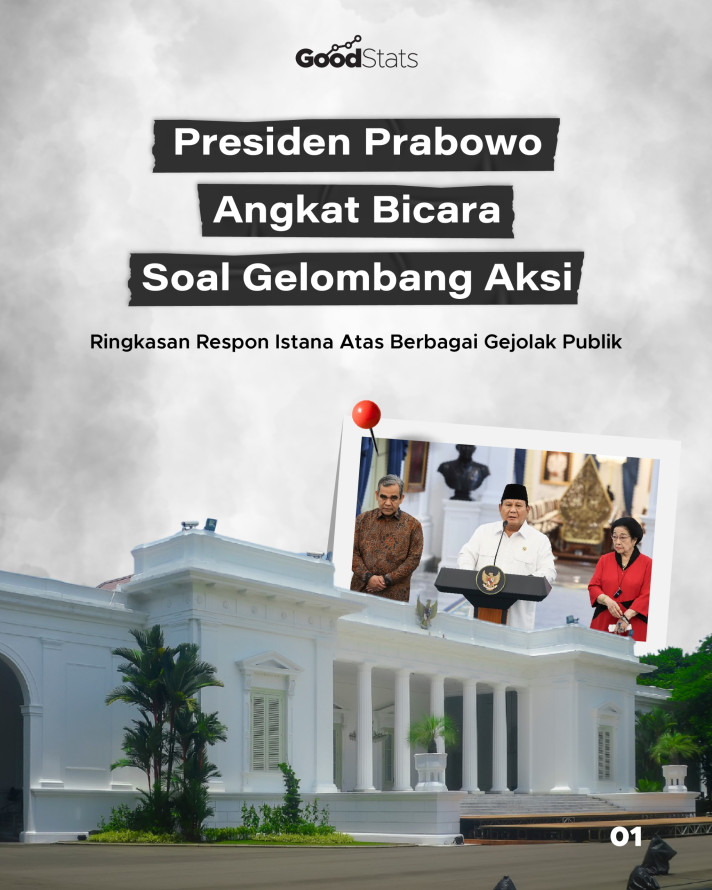 GoodStats

Presiden Prabowo Angkat Bicara Soal Gelombang Aksi

Ringkasan Respon Istana Atas Berbagai Gejolak Publik

01