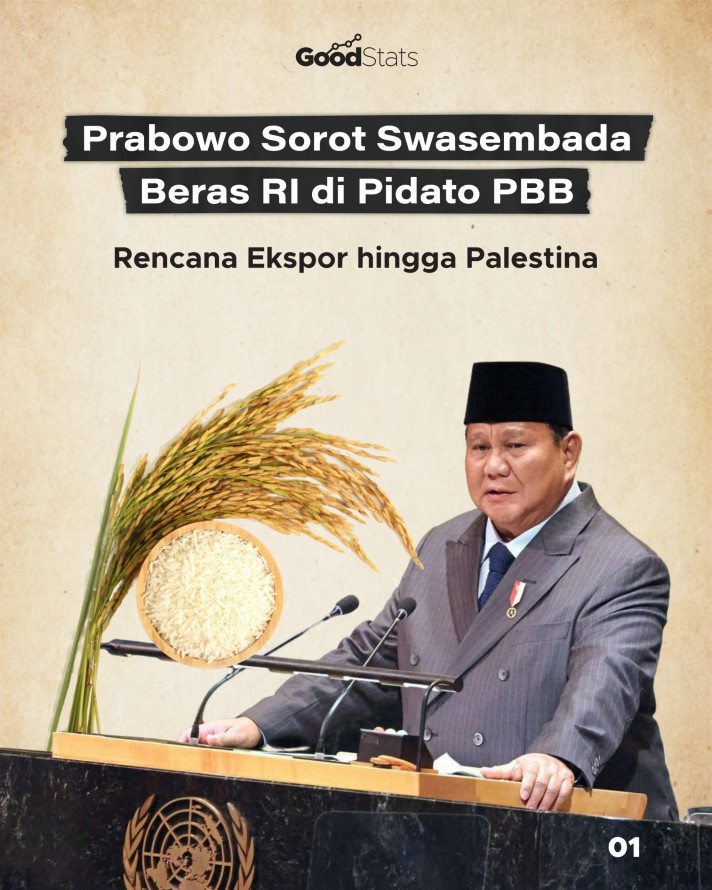 GoodStats

Prabowo Sorot Swasembada Beras RI di Pidato PBB

Rencana Ekspor hingga Palestina

01