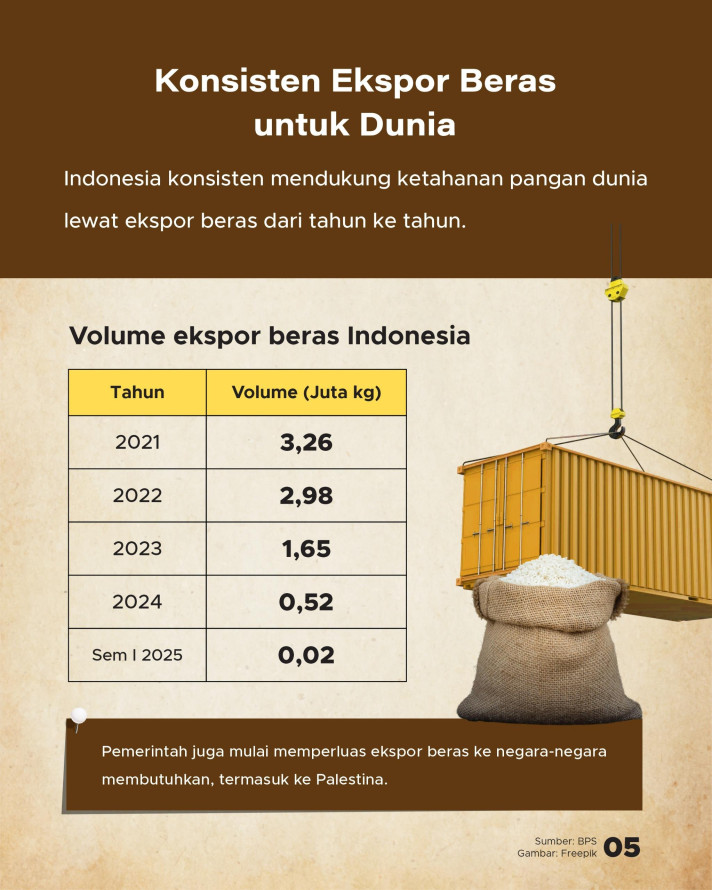 Konsisten Ekspor Beras untuk Dunia

Indonesia konsisten mendukung ketahanan pangan dunia lewat ekspor beras dari tahun ke tahun.

Volume ekspor beras Indonesia

| Tahun | Volume (Juta kg) |
|---|---|
| 2021 | 3,26 |
| 2022 | 2,98 |
| 2023 | 1,65 |
| 2024 | 0,52 |
| Sem I 2025 | 0,02 |

Pemerintah juga mulai memperluas ekspor beras ke negara-negara membutuhkan, termasuk ke Palestina.

Sumber: BPS
Gambar: Freepik
05