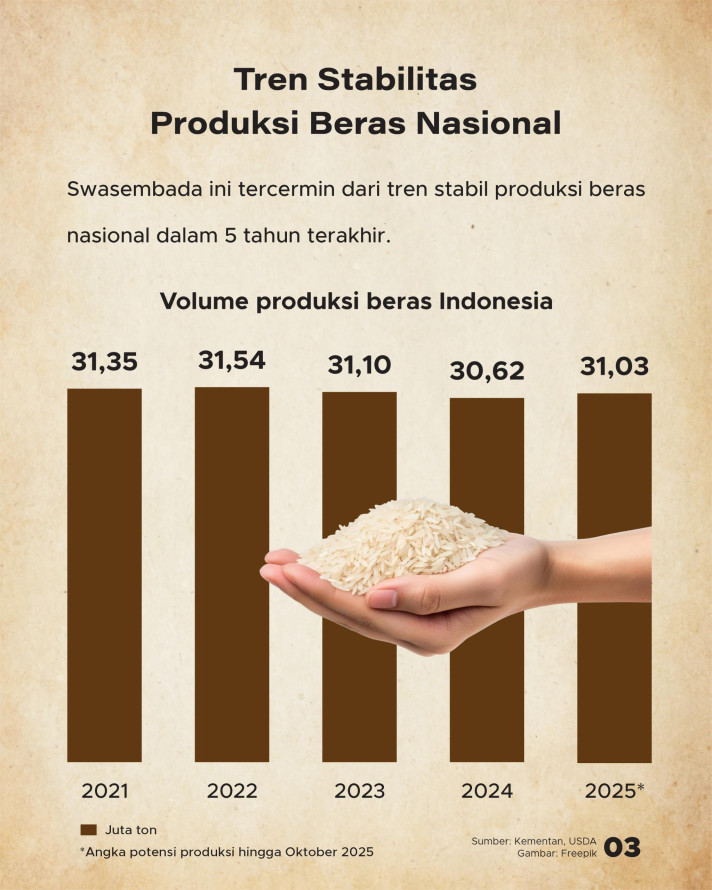 Tren Stabilitas
Produksi Beras Nasional

Swasembada ini tercermin dari tren stabil produksi beras nasional dalam 5 tahun terakhir.

Volume produksi beras Indonesia

31,35
31,54
31,10
30,62
31,03

2021
2022
2023
2024
2025*

Juta ton

*Angka potensi produksi hingga Oktober 2025

Sumber: Kementan, USDA
Gambar: Freepik

03