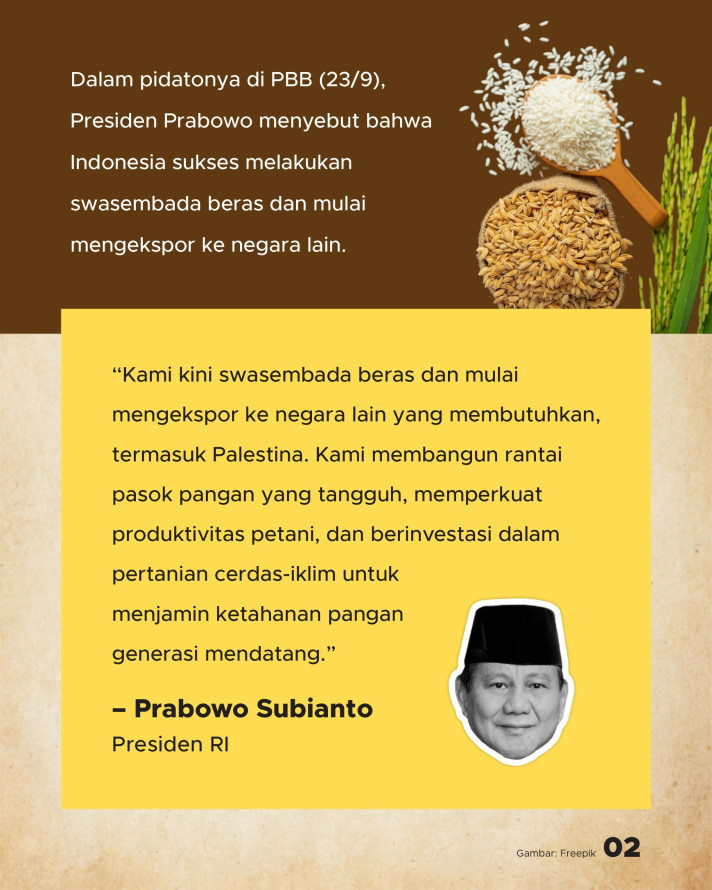 Dalam pidatonya di PBB (23/9), Presiden Prabowo menyebut bahwa Indonesia sukses melakukan swasembada beras dan mulai mengekspor ke negara lain.

“Kami kini swasembada beras dan mulai mengekspor ke negara lain yang membutuhkan, termasuk Palestina. Kami membangun rantai pasok pangan yang tangguh, memperkuat produktivitas petani, dan berinvestasi dalam pertanian cerdas-iklim untuk menjamin ketahanan pangan generasi mendatang.”

– Prabowo Subianto
Presiden RI

Gambar: Freepik 02