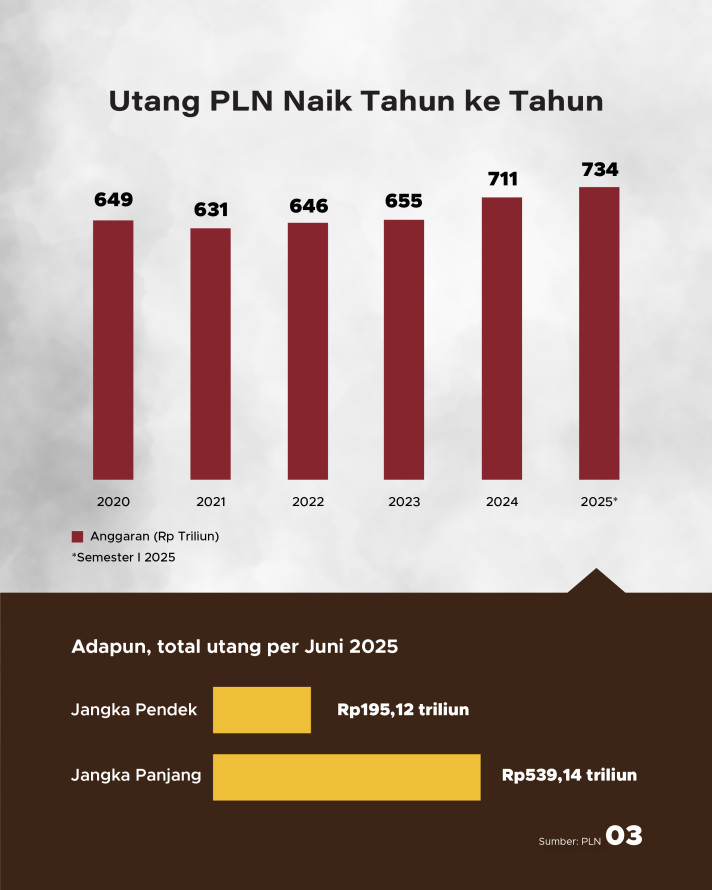 Utang PLN Naik Tahun ke Tahun

649
631
646
655
711
734

2020
2021
2022
2023
2024
2025*

Anggaran (Rp Triliun)
*Semester I 2025

Adapun, total utang per Juni 2025

Jangka Pendek Rp195,12 triliun

Jangka Panjang Rp539,14 triliun

Sumber: PLN 03