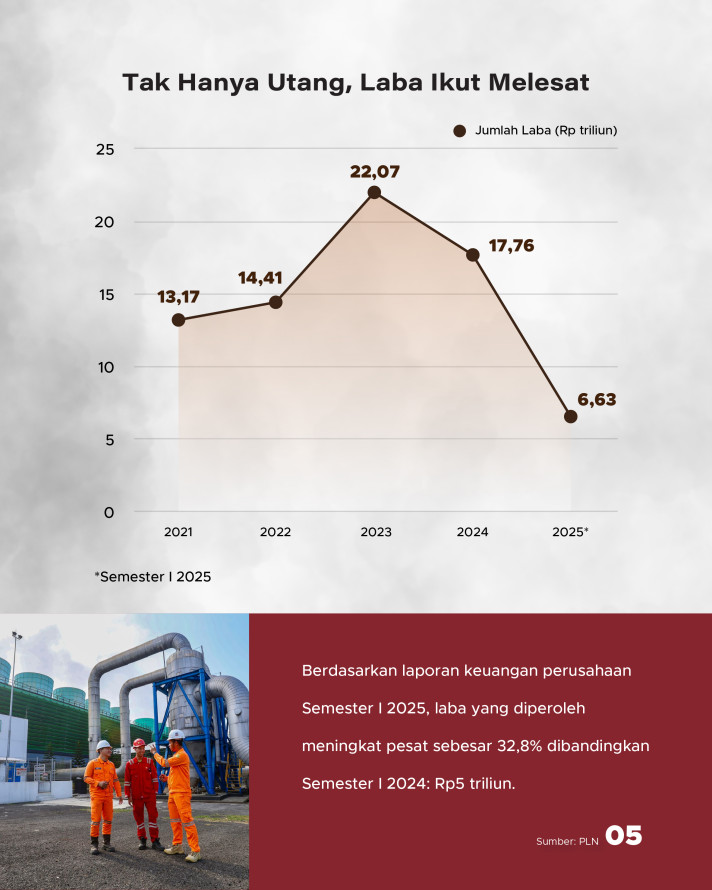 Tak Hanya Utang, Laba Ikut Melesat

Jumlah Laba (Rp triliun)

25
20
15
10
5
0

13,17
14,41
22,07
17,76
6,63

2021
2022
2023
2024
2025*

*Semester I 2025

Berdasarkan laporan keuangan perusahaan Semester I 2025, laba yang diperoleh meningkat pesat sebesar 32,8% dibandingkan Semester I 2024: Rp5 triliun.

Sumber: PLN

05