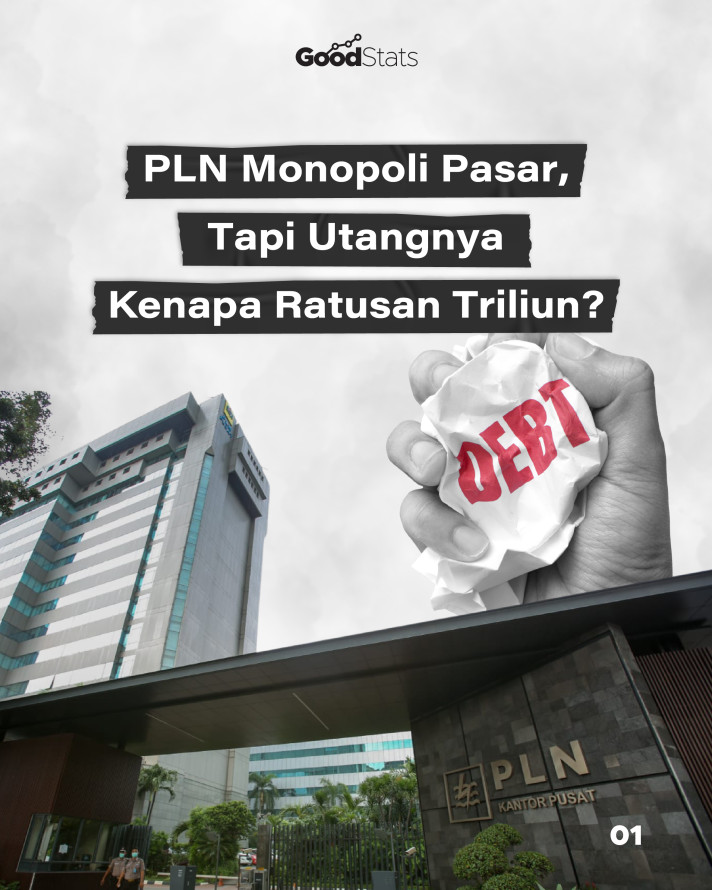 GoodStats

PLN Monopoli Pasar, Tapi Utangnya Kenapa Ratusan Triliun?

DEBT

PLN
KANTOR PUSAT

01