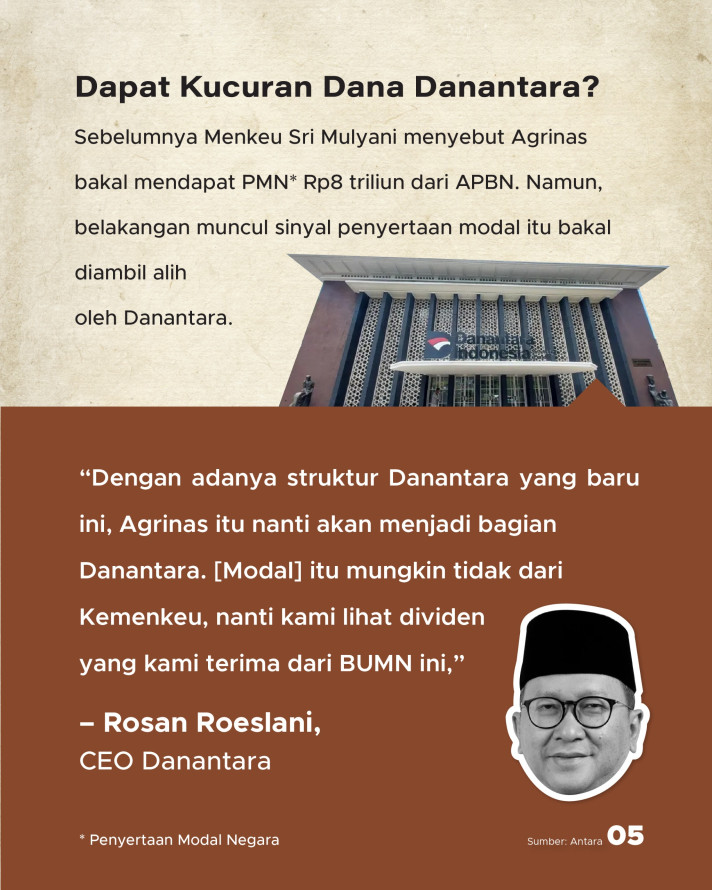 Dapat Kucuran Dana Danantara?

Sebelumnya Menkeu Sri Mulyani menyebut Agrinas bakal mendapat PMN* Rp8 triliun dari APBN. Namun, belakangan muncul sinyal penyertaan modal itu bakal diambil alih oleh Danantara.

Danantara Indonesia

“Dengan adanya struktur Danantara yang baru ini, Agrinas itu nanti akan menjadi bagian Danantara. [Modal] itu mungkin tidak dari Kemenkeu, nanti kami lihat dividen yang kami terima dari BUMN ini,”

– Rosan Roeslani,
CEO Danantara

* Penyertaan Modal Negara

Sumber: Antara 05