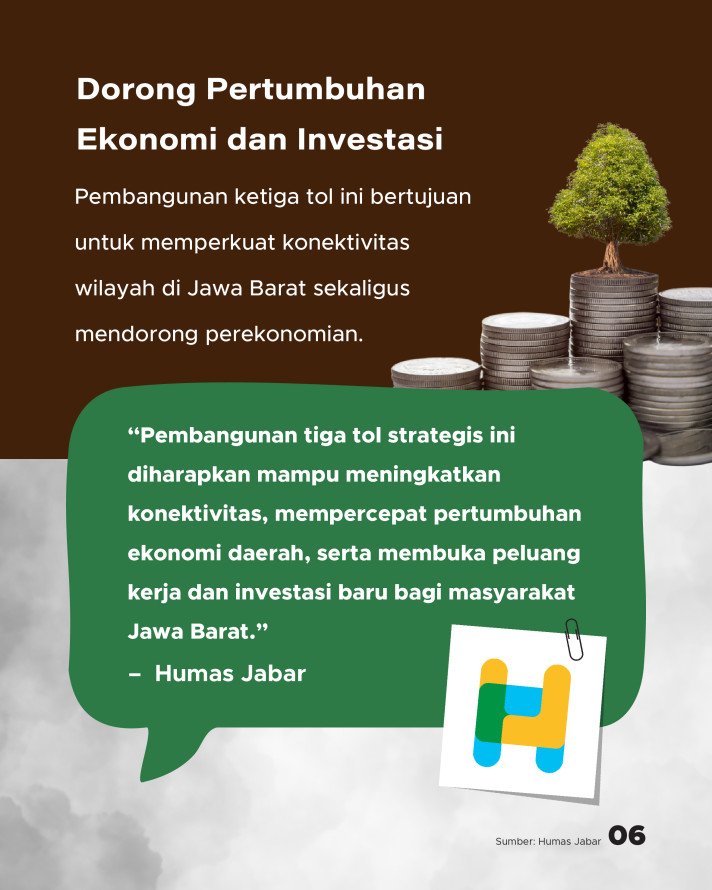 Dorong Pertumbuhan Ekonomi dan Investasi

Pembangunan ketiga tol ini bertujuan untuk memperkuat konektivitas wilayah di Jawa Barat sekaligus mendorong perekonomian.

“Pembangunan tiga tol strategis ini diharapkan mampu meningkatkan konektivitas, mempercepat pertumbuhan ekonomi daerah, serta membuka peluang kerja dan investasi baru bagi masyarakat Jawa Barat.”

– Humas Jabar

Sumber: Humas Jabar 06