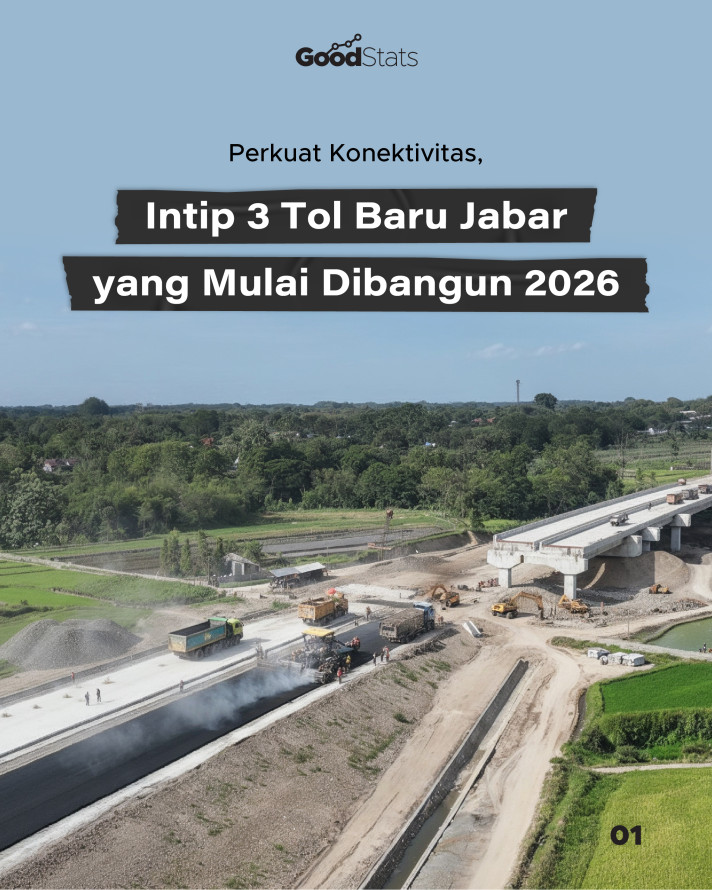 GoodStats

Perkuat Konektivitas,

Intip 3 Tol Baru Jabar yang Mulai Dibangun 2026

01