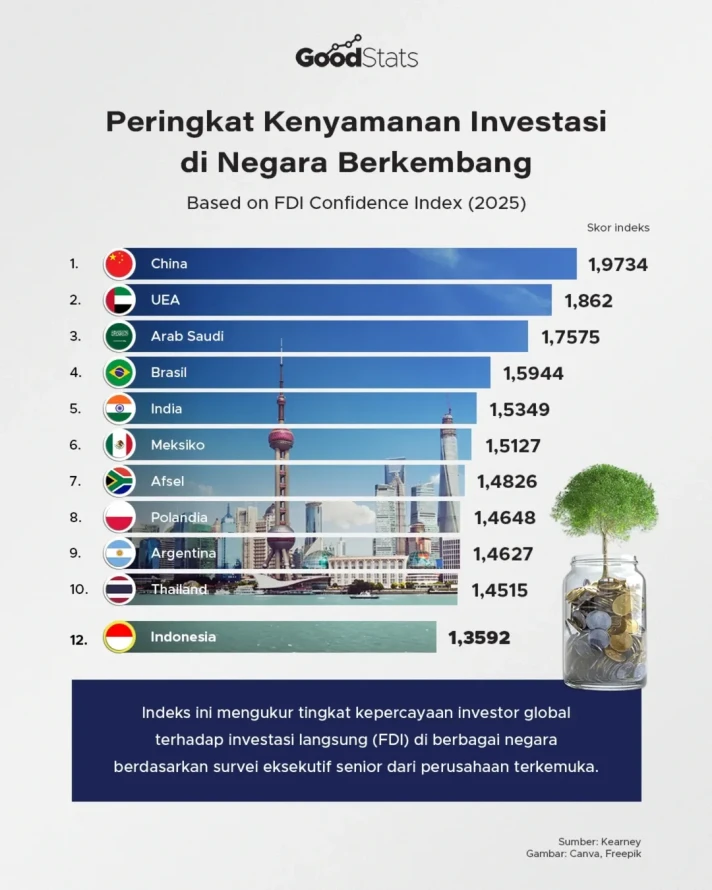 GoodStats

Peringkat Kenyamanan Investasi di Negara Berkembang

Based on FDI Confidence Index (2025)

Skor indeks

1. China 1,9734
2. UEA 1,862
3. Arab Saudi 1,7575
4. Brasil 1,5944
5. India 1,5349
6. Meksiko 1,5127
7. Afsel 1,4826
8. Polandia 1,4648
9. Argentina 1,4627
10. Thailand 1,4515
12. Indonesia 1,3592

Indeks ini mengukur tingkat kepercayaan investor global terhadap investasi langsung (FDI) di berbagai negara berdasarkan survei eksekutif senior dari perusahaan terkemuka.

Sumber: Kearney
Gambar: Canva, Freepik