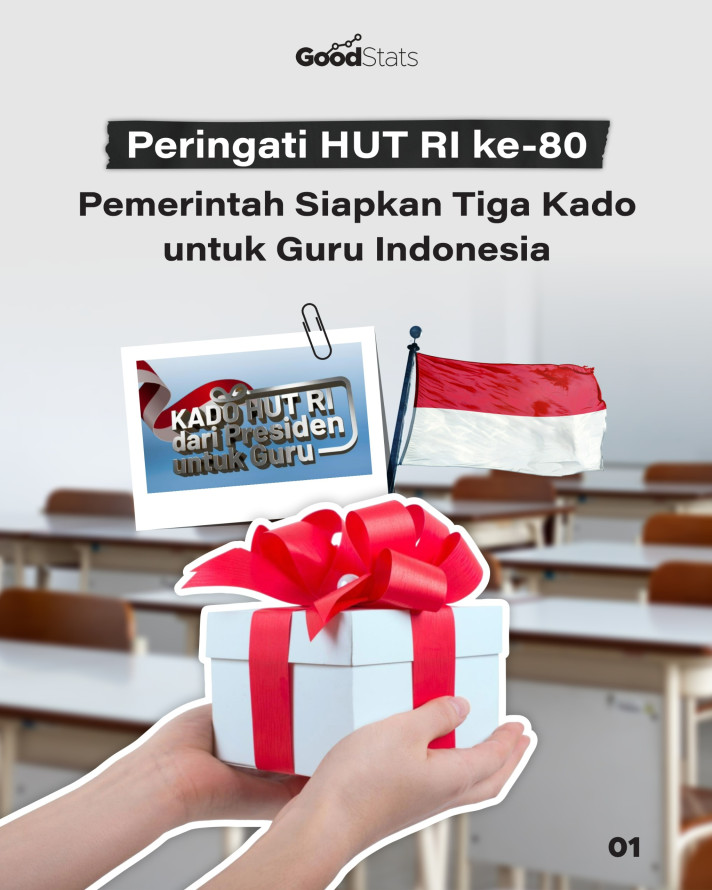 GoodStats

Peringati HUT RI ke-80

Pemerintah Siapkan Tiga Kado untuk Guru Indonesia

KADO HUT RI dari Presiden untuk Guru

01