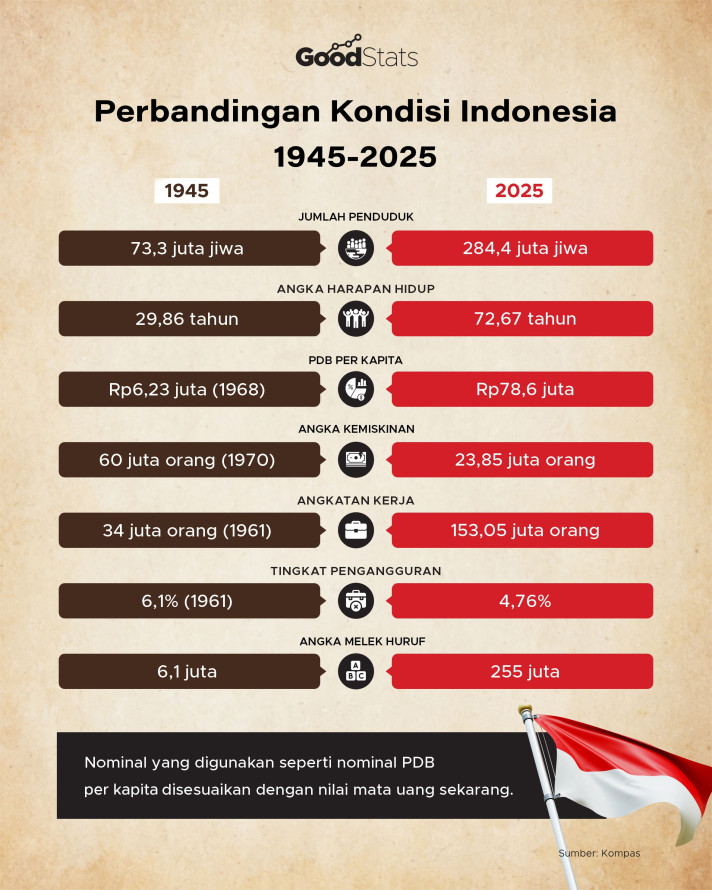 GoodStats

Perbandingan Kondisi Indonesia 1945-2025

1945

2025

JUMLAH PENDUDUK

73,3 juta jiwa

284,4 juta jiwa

ANGKA HARAPAN HIDUP

29,86 tahun

72,67 tahun

PDB PER KAPITA

Rp6,23 juta (1968)

Rp78,6 juta

ANGKA KEMISKINAN

60 juta orang (1970)

23,85 juta orang

ANGKATAN KERJA

34 juta orang (1961)

153,05 juta orang

TINGKAT PENGANGGURAN

6,1% (1961)

4,76%

ANGKA MELEK HURUF

6,1 juta

255 juta

Nominal yang digunakan seperti nominal PDB per kapita disesuaikan dengan nilai mata uang sekarang.

Sumber: Kompas