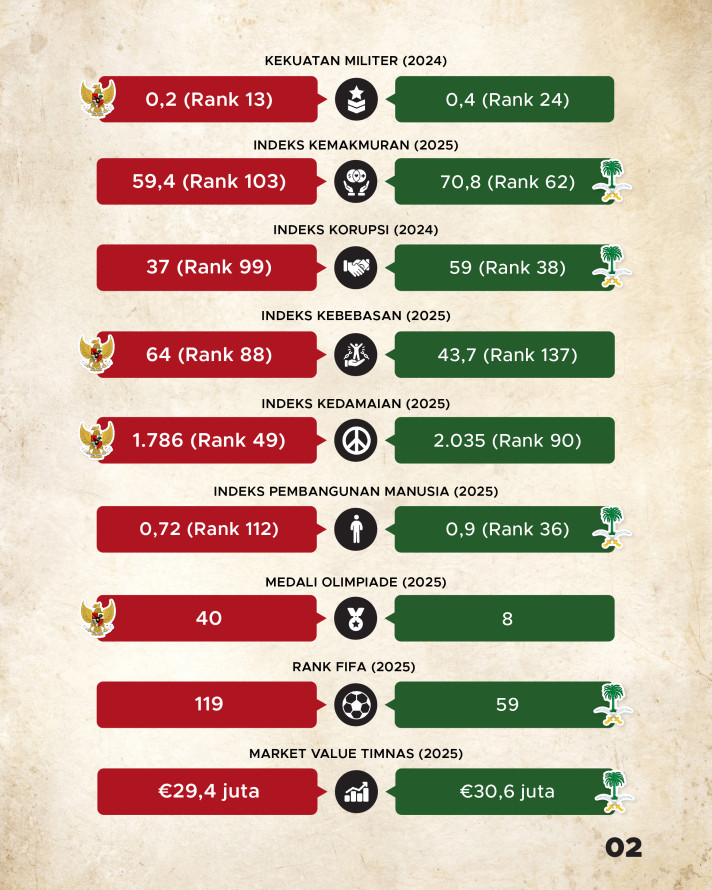 KEKUATAN MILITER (2024)

0,2 (Rank 13)

0,4 (Rank 24)

INDEKS KEMAKMURAN (2025)

59,4 (Rank 103)

70,8 (Rank 62)

INDEKS KORUPSI (2024)

37 (Rank 99)

59 (Rank 38)

INDEKS KEBEBASAN (2025)

64 (Rank 88)

43,7 (Rank 137)

INDEKS KEDAMAIAN (2025)

1.786 (Rank 49)

2.035 (Rank 90)

INDEKS PEMBANGUNAN MANUSIA (2025)

0,72 (Rank 112)

0,9 (Rank 36)

MEDALI OLIMPIADE (2025)

40

8

RANK FIFA (2025)

119

59

MARKET VALUE TIMNAS (2025)

€29,4 juta

€30,6 juta

02