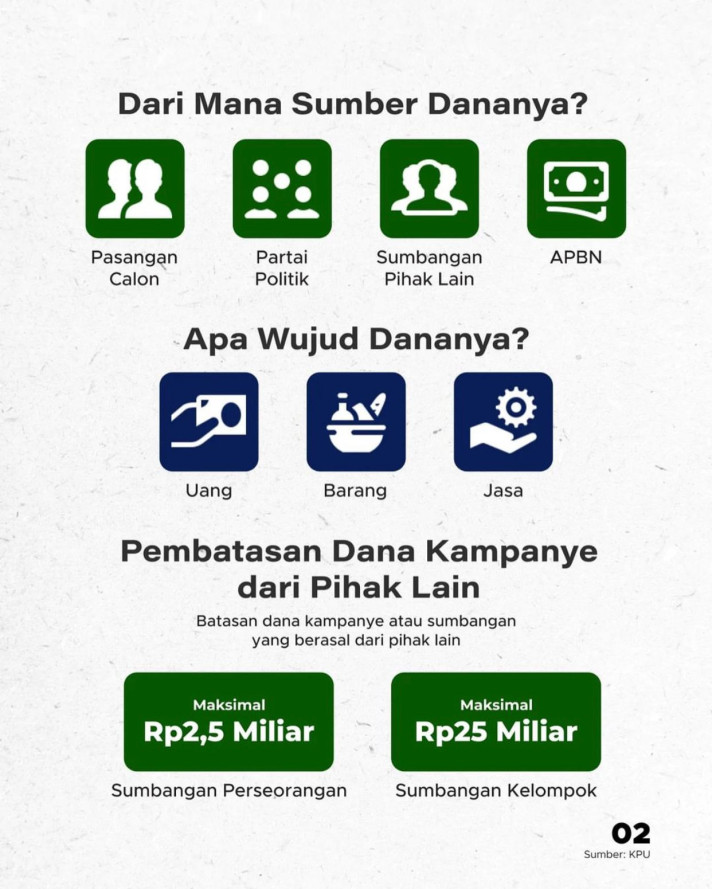 Dari Mana Sumber Dananya?

Pasangan Calon

Partai Politik

Sumbangan Pihak Lain

APBN

Apa Wujud Dananya?

Uang

Barang

Jasa

Pembatasan Dana Kampanye dari Pihak Lain

Batasan dana kampanye atau sumbangan yang berasal dari pihak lain

Maksimal
Rp2,5 Miliar

Sumbangan Perseorangan

Maksimal
Rp25 Miliar

Sumbangan Kelompok

02

Sumber: KPU