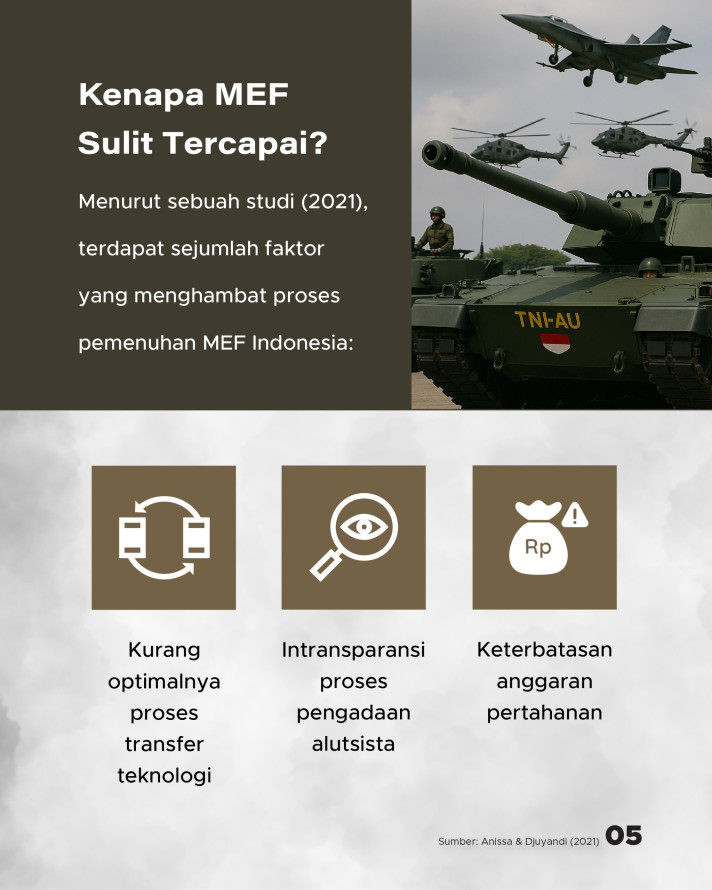 Kenapa MEF Sulit Tercapai?

Menurut sebuah studi (2021), terdapat sejumlah faktor yang menghambat proses pemenuhan MEF Indonesia:

TNI-AU

Rp

Kurang optimalnya proses transfer teknologi

Intransparansi proses pengadaan alutsista

Keterbatasan anggaran pertahanan

Sumber: Anissa & Djuyandi (2021) 05