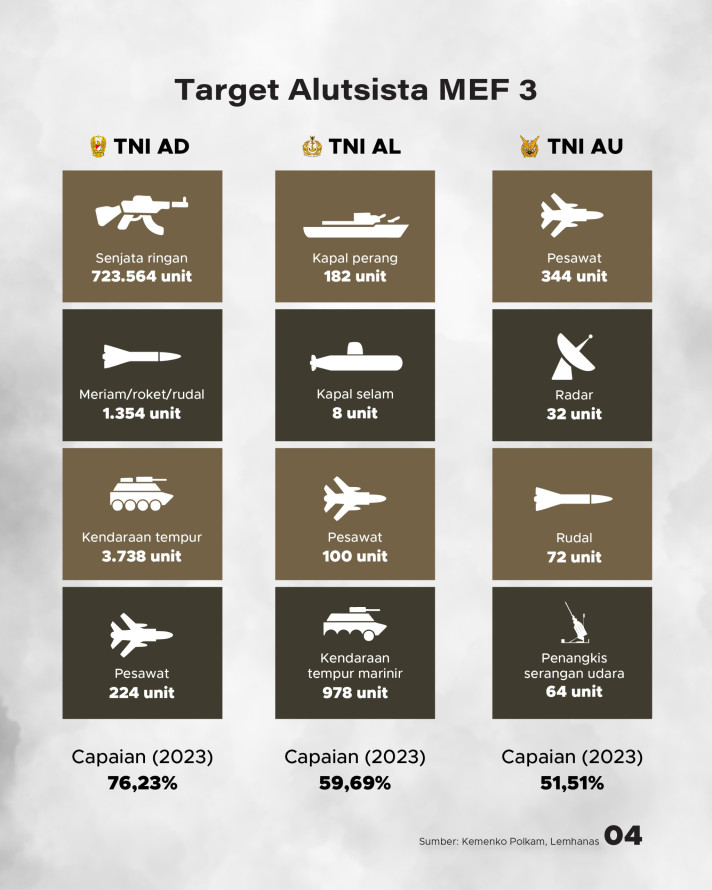 Target Alutsista MEF 3

TNI AD

Senjata ringan
723.564 unit

Meriam/roket/rudal
1.354 unit

Kendaraan tempur
3.738 unit

Pesawat
224 unit

Capaian (2023)
76,23%

TNI AL

Kapal perang
182 unit

Kapal selam
8 unit

Pesawat
100 unit

Kendaraan tempur marinir
978 unit

Capaian (2023)
59,69%

TNI AU

Pesawat
344 unit

Radar
32 unit

Rudal
72 unit

Penangkis serangan udara
64 unit

Capaian (2023)
51,51%

Sumber: Kemenko Polkam, Lemhanas 04