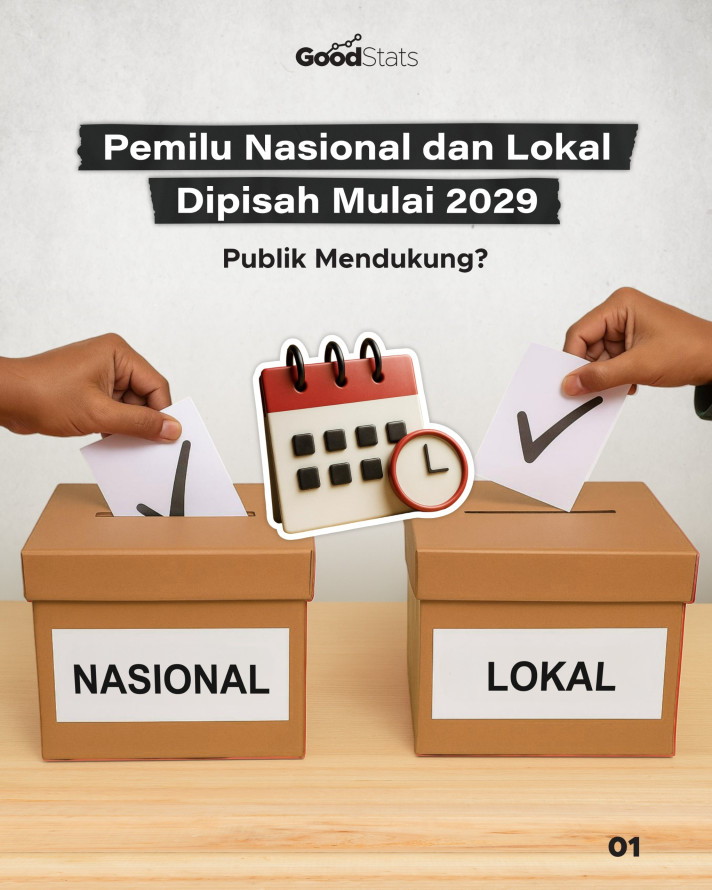 GoodStats

Pemilu Nasional dan Lokal Dipisah Mulai 2029

Publik Mendukung?

NASIONAL

LOKAL

01