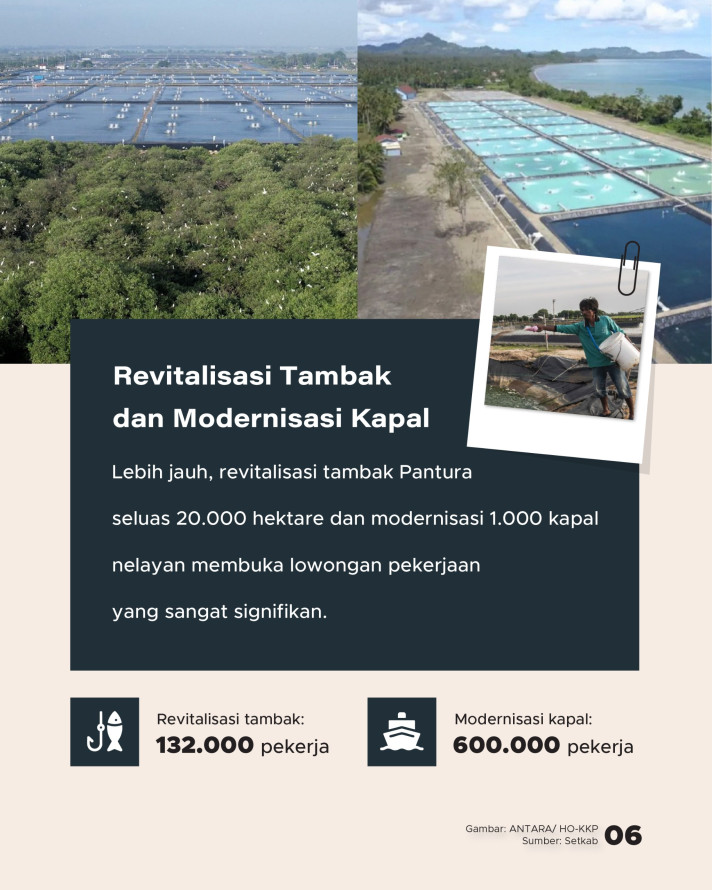 Revitalisasi Tambak dan Modernisasi Kapal

Lebih jauh, revitalisasi tambak Pantura seluas 20.000 hektare dan modernisasi 1.000 kapal nelayan membuka lowongan pekerjaan yang sangat signifikan.

Revitalisasi tambak:
132.000 pekerja

Modernisasi kapal:
600.000 pekerja

Gambar: ANTARA/ HO-KKP
Sumber: Setkab
06