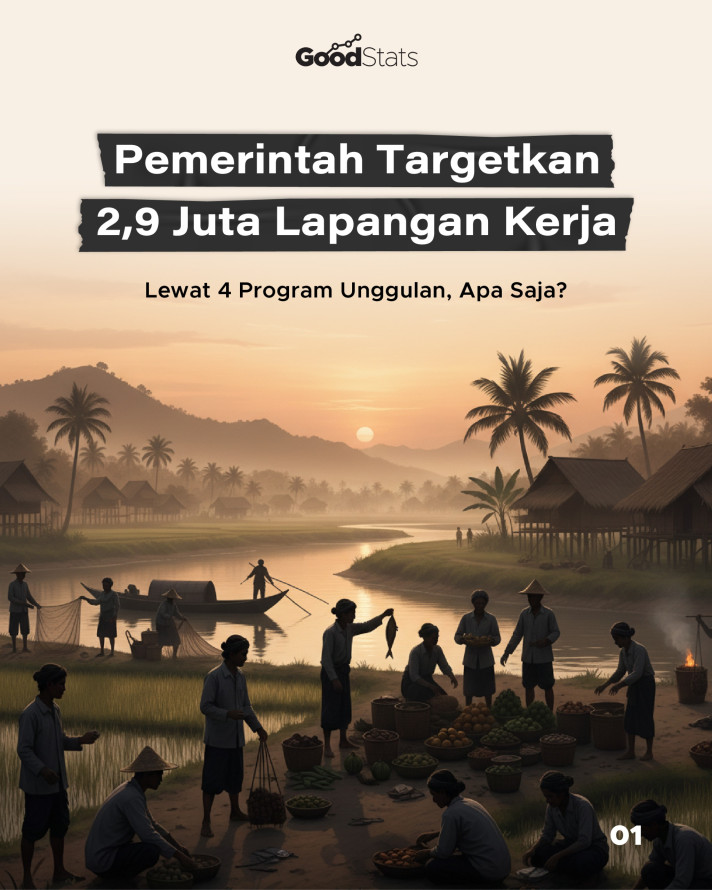 GoodStats

Pemerintah Targetkan 2,9 Juta Lapangan Kerja

Lewat 4 Program Unggulan, Apa Saja?

01