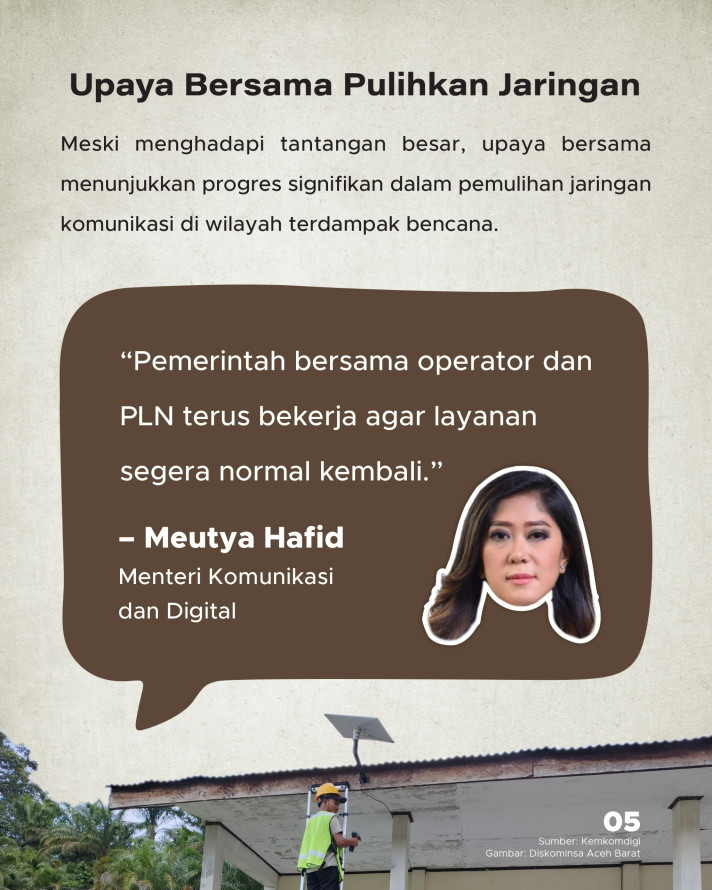 Upaya Bersama Pulihkan Jaringan

Meski menghadapi tantangan besar, upaya bersama menunjukkan progres signifikan dalam pemulihan jaringan komunikasi di wilayah terdampak bencana.

“Pemerintah bersama operator dan PLN terus bekerja agar layanan segera normal kembali.”

– Meutya Hafid
Menteri Komunikasi dan Digital

05
Sumber: Kemkomdigi
Gambar: Diskominsa Aceh Barat