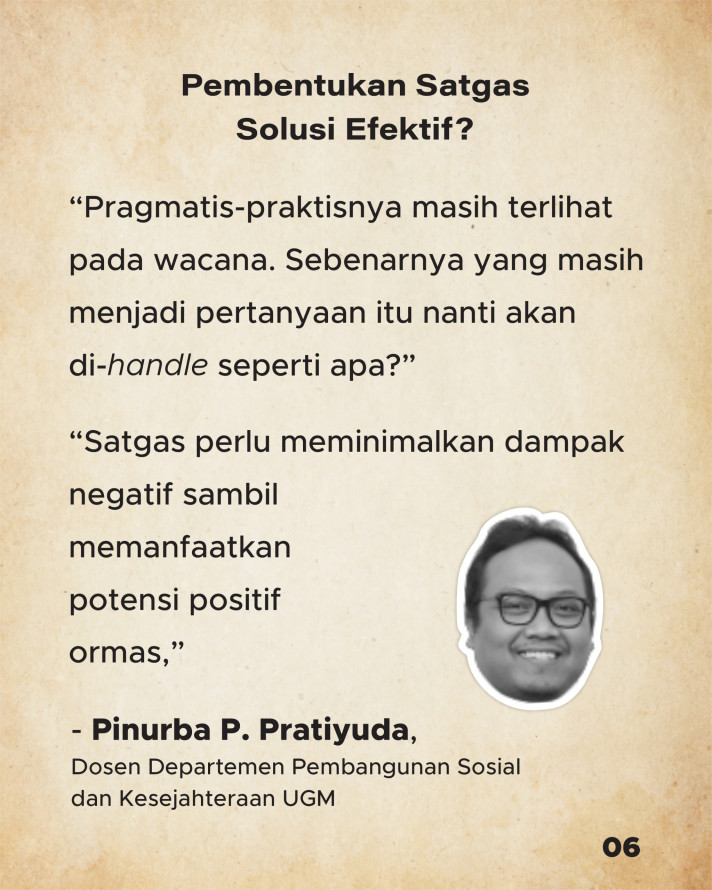 Pembentukan Satgas
Solusi Efektif?

“Pragmatis-praktisnya masih terlihat pada wacana. Sebenarnya yang masih menjadi pertanyaan itu nanti akan di-handle seperti apa?”

“Satgas perlu meminimalkan dampak negatif sambil memanfaatkan potensi positif ormas,”

- Pinurba P. Pratiyuda,
Dosen Departemen Pembangunan Sosial dan Kesejahteraan UGM

06