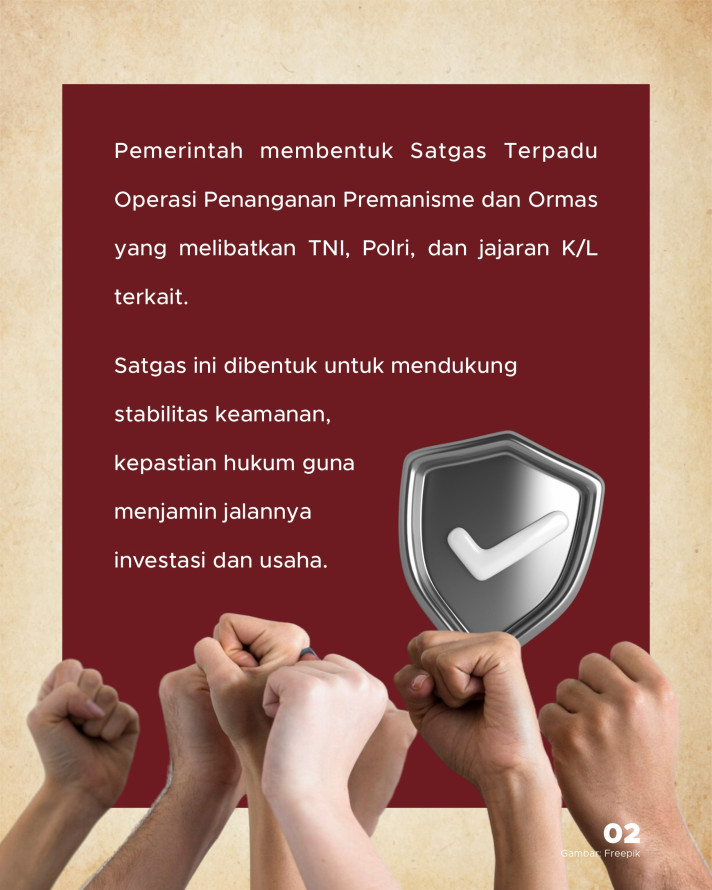 Pemerintah membentuk Satgas Terpadu Operasi Penanganan Premanisme dan Ormas yang melibatkan TNI, Polri, dan jajaran K/L terkait.

Satgas ini dibentuk untuk mendukung stabilitas keamanan, kepastian hukum guna menjamin jalannya investasi dan usaha.

02

Gambar: Freepik