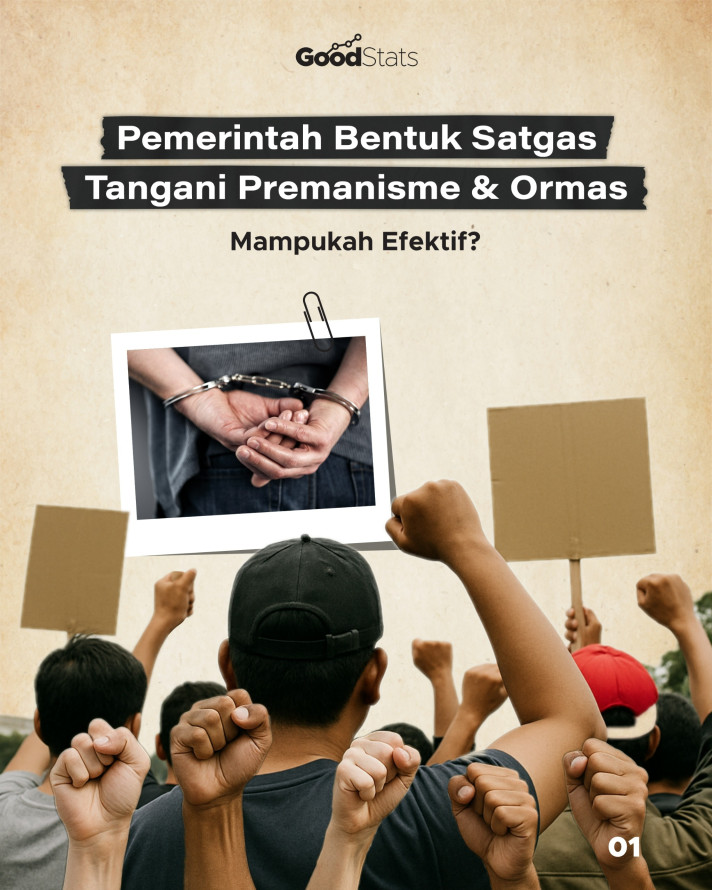 GoodStats

Pemerintah Bentuk Satgas Tangani Premanisme & Ormas

Mampukah Efektif?

01