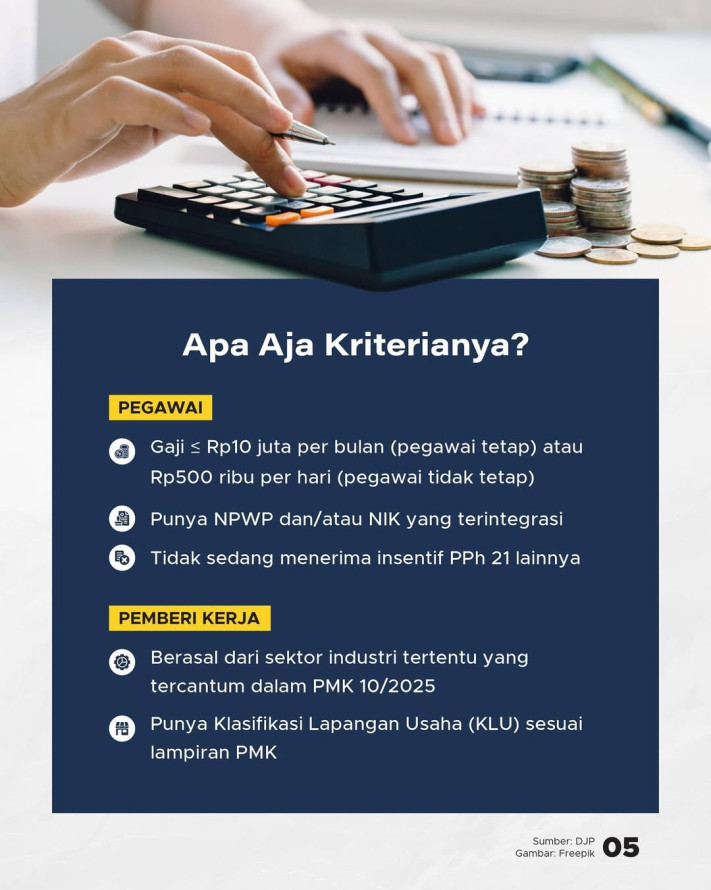 Apa Aja Kriterianya?

PEGAWAI

Gaji ≤ Rp10 juta per bulan (pegawai tetap) atau Rp500 ribu per hari (pegawai tidak tetap)

Punya NPWP dan/atau NIK yang terintegrasi

Tidak sedang menerima insentif PPh 21 lainnya

PEMBERI KERJA

Berasal dari sektor industri tertentu yang tercantum dalam PMK 10/2025

Punya Klasifikasi Lapangan Usaha (KLU) sesuai lampiran PMK

Sumber: DJP
Gambar: Freepik
05