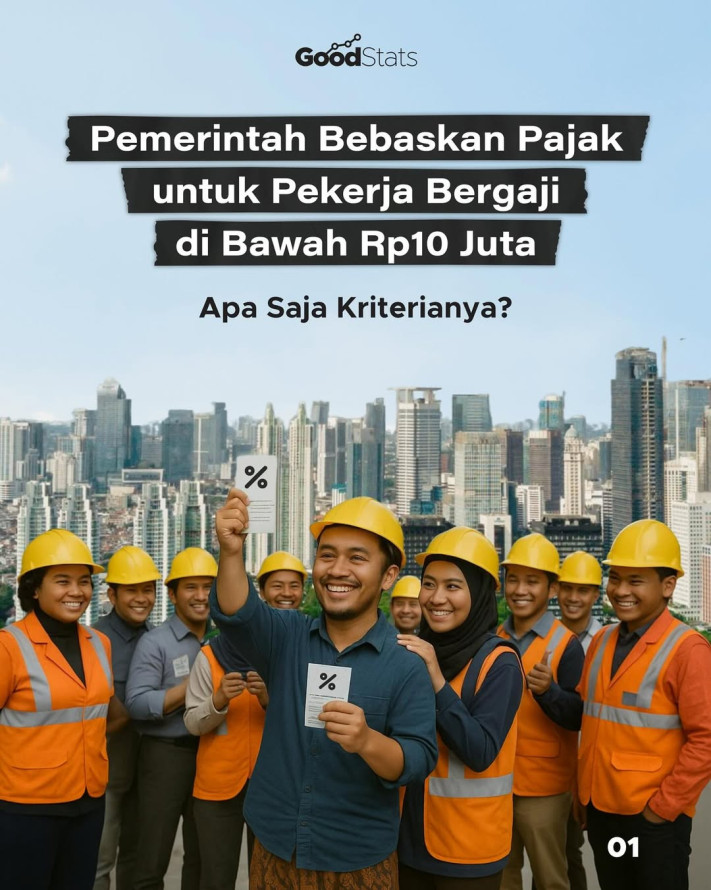 GoodStats

Pemerintah Bebaskan Pajak untuk Pekerja Bergaji di Bawah Rp10 Juta

Apa Saja Kriterianya?

%

%

01