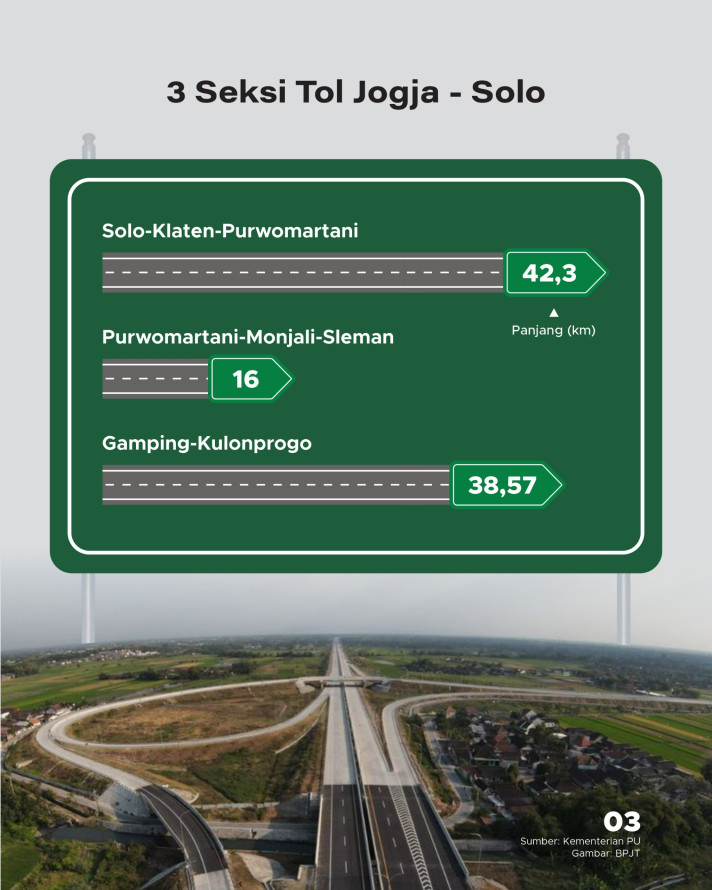 3 Seksi Tol Jogja - Solo

Solo-Klaten-Purwomartani

42,3

Panjang (km)

Purwomartani-Monjali-Sleman

16

Gamping-Kulonprogo

38,57

03

Sumber: Kementerian PU
Gambar: BPJT