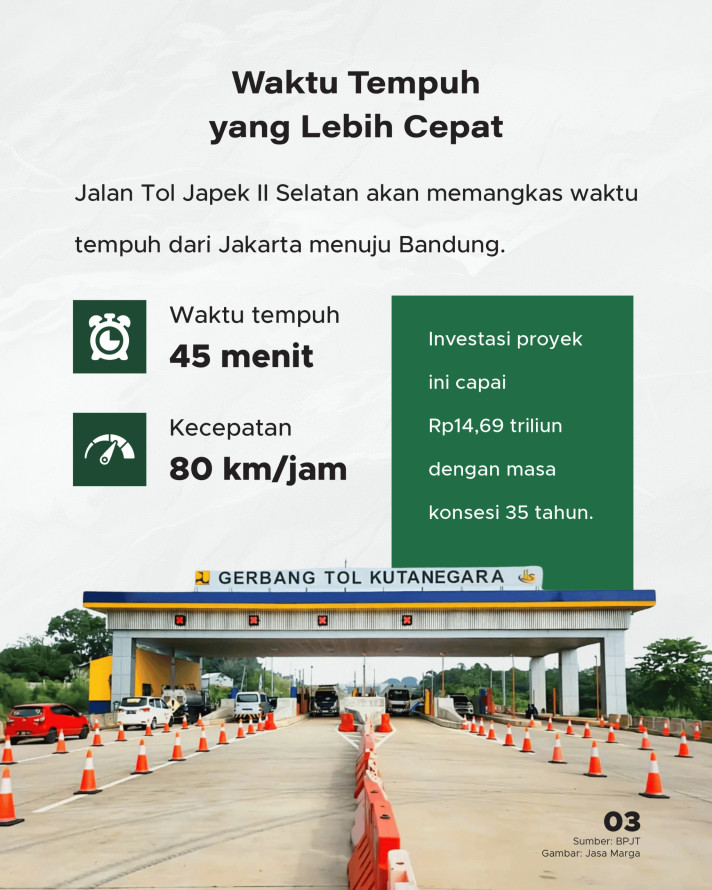 Waktu Tempuh yang Lebih Cepat

Jalan Tol Japek II Selatan akan memangkas waktu tempuh dari Jakarta menuju Bandung.

Waktu tempuh
45 menit

Kecepatan
80 km/jam

Investasi proyek ini capai Rp14,69 triliun dengan masa konsesi 35 tahun.

GERBANG TOL KUTANEGARA

03
Sumber: BPJT
Gambar: Jasa Marga