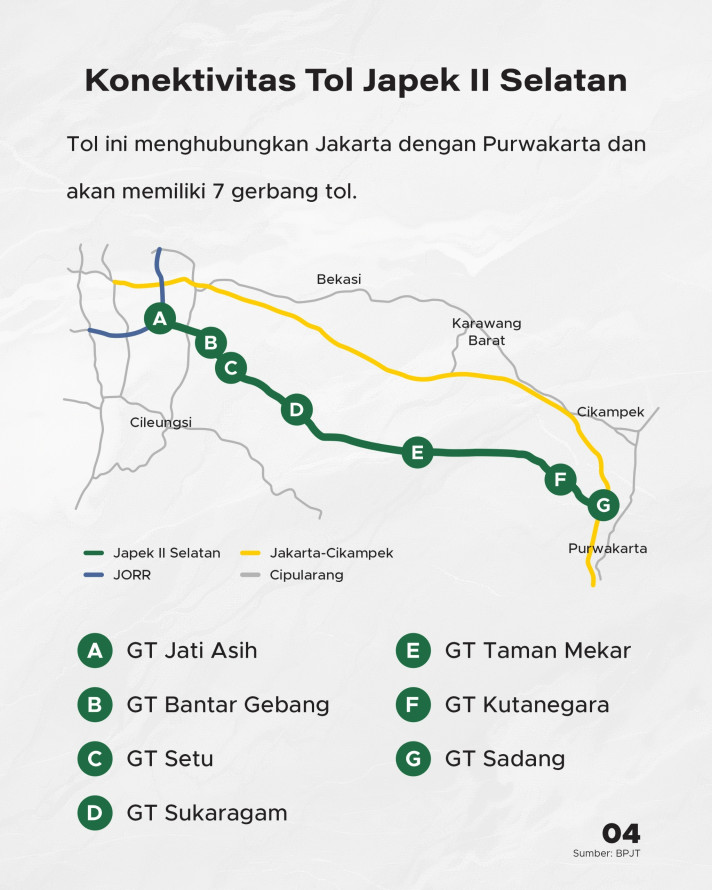 Konektivitas Tol Japek II Selatan

Tol ini menghubungkan Jakarta dengan Purwakarta dan akan memiliki 7 gerbang tol.

Bekasi
Karawang Barat
Cikampek
Cileungsi
Purwakarta
A
B
C
D
E
F
G

Japek II Selatan
JORR
Jakarta-Cikampek
Cipularang

A GT Jati Asih
B GT Bantar Gebang
C GT Setu
D GT Sukaragam

E GT Taman Mekar
F GT Kutanegara
G GT Sadang

04
Sumber: BPJT